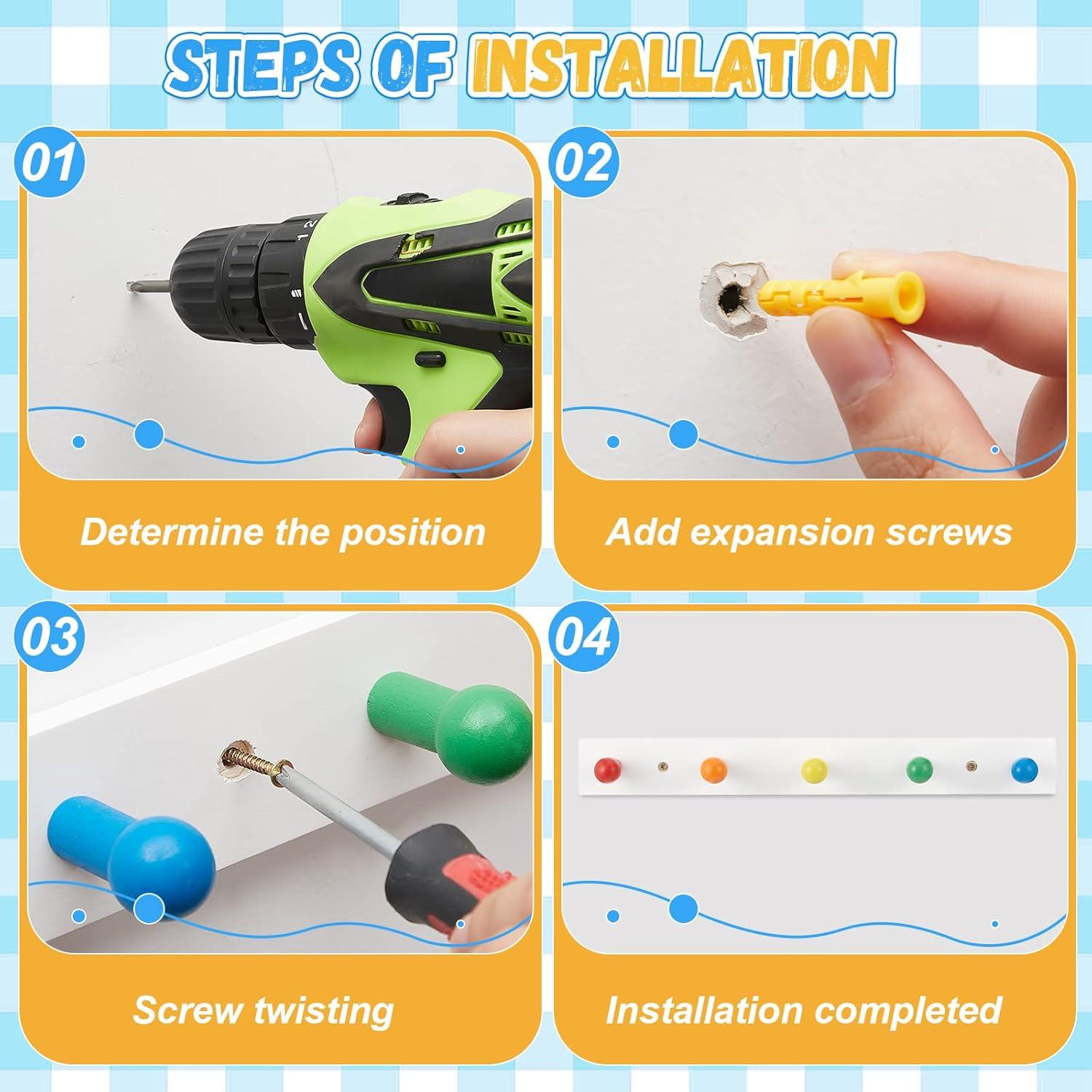 STEPS OF INSTALLATION

01

Determine the position

02

Add expansion screws

03

Screw twisting

04

Installation completed