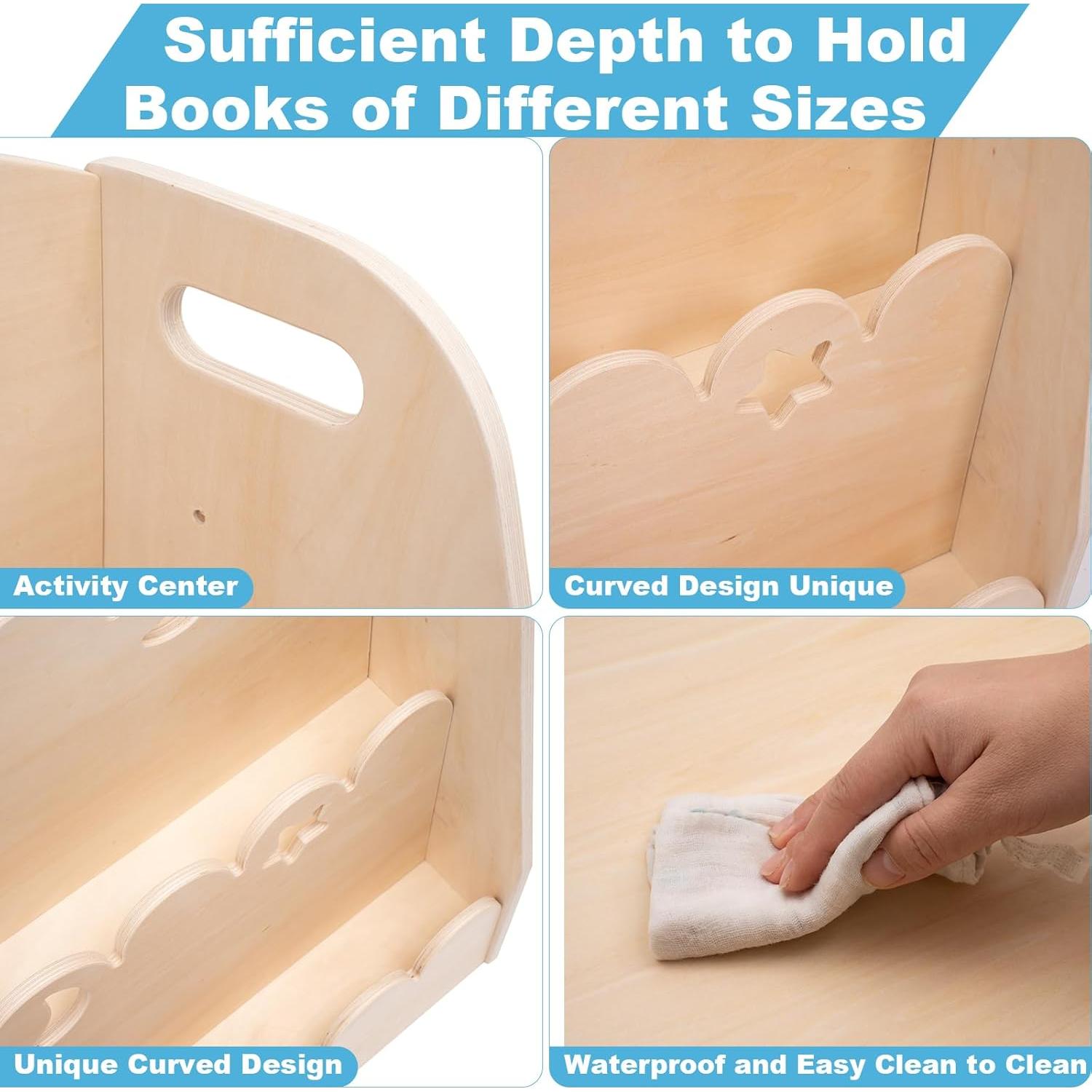 Sufficient Depth to Hold Books of Different Sizes

Activity Center

Curved Design Unique

Unique Curved Design

Waterproof and Easy Clean to Clean