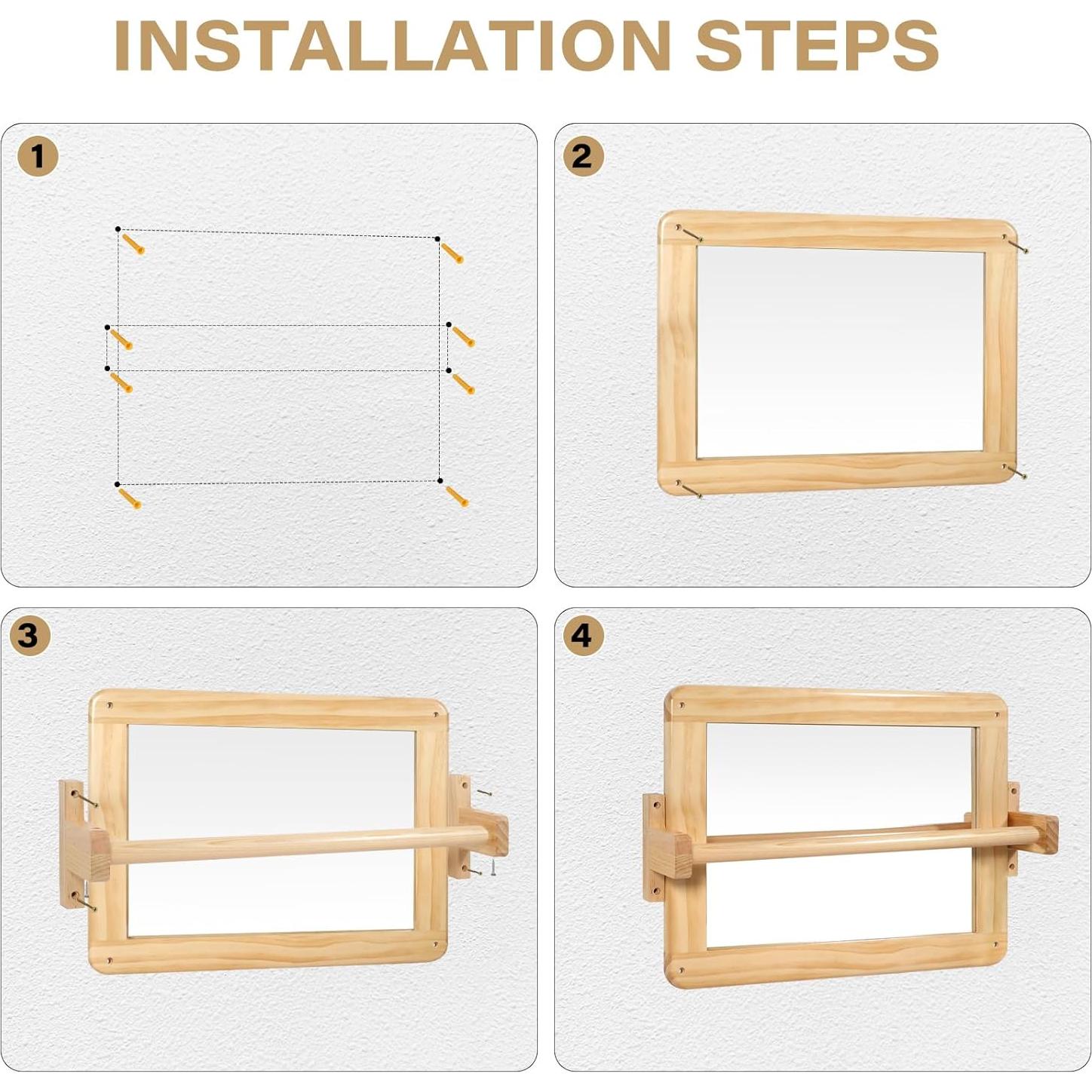 INSTALLATION STEPS

1

2

3

4