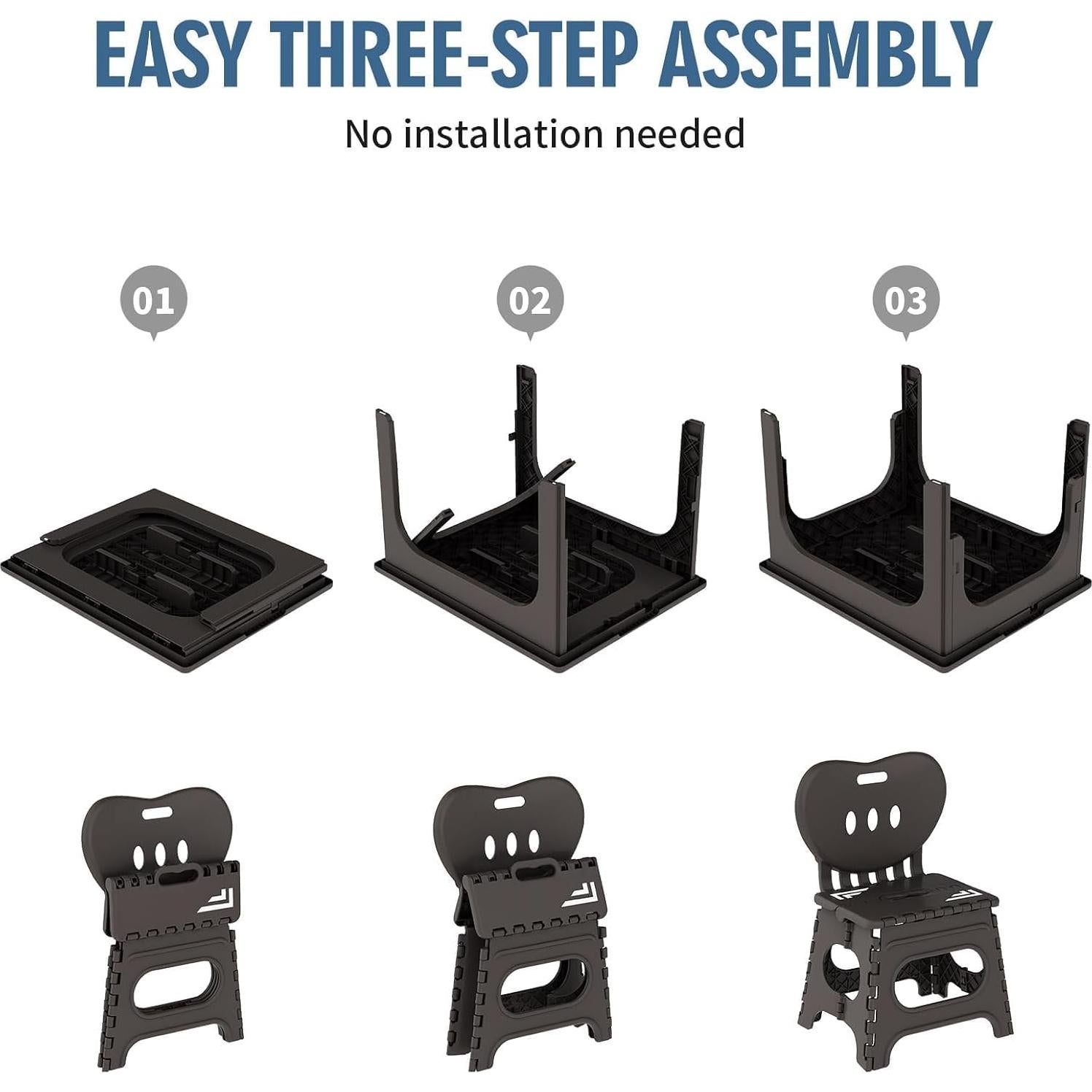 EASY THREE-STEP ASSEMBLY

No installation needed

01

02

03