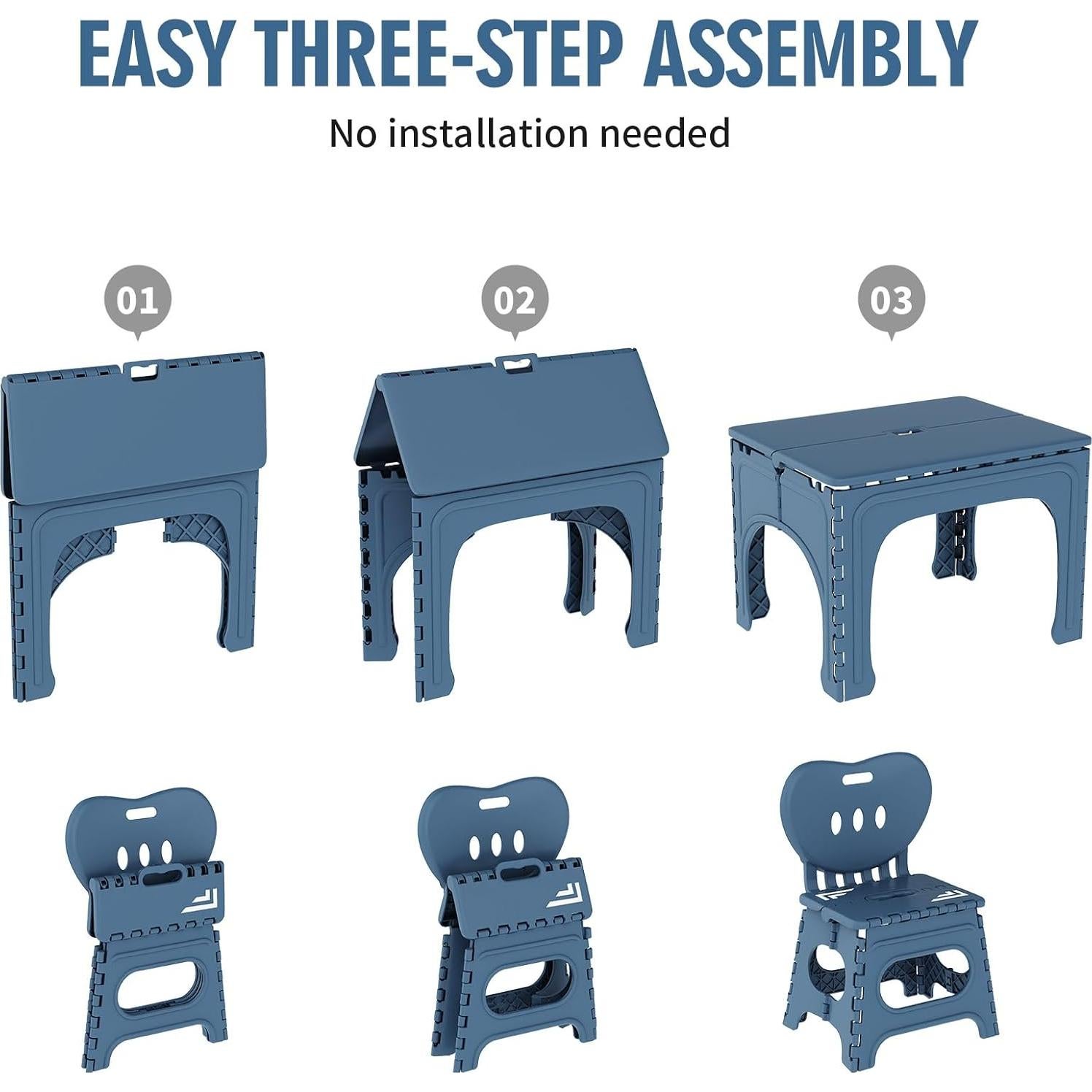 EASY THREE-STEP ASSEMBLY

No installation needed

01

02

03