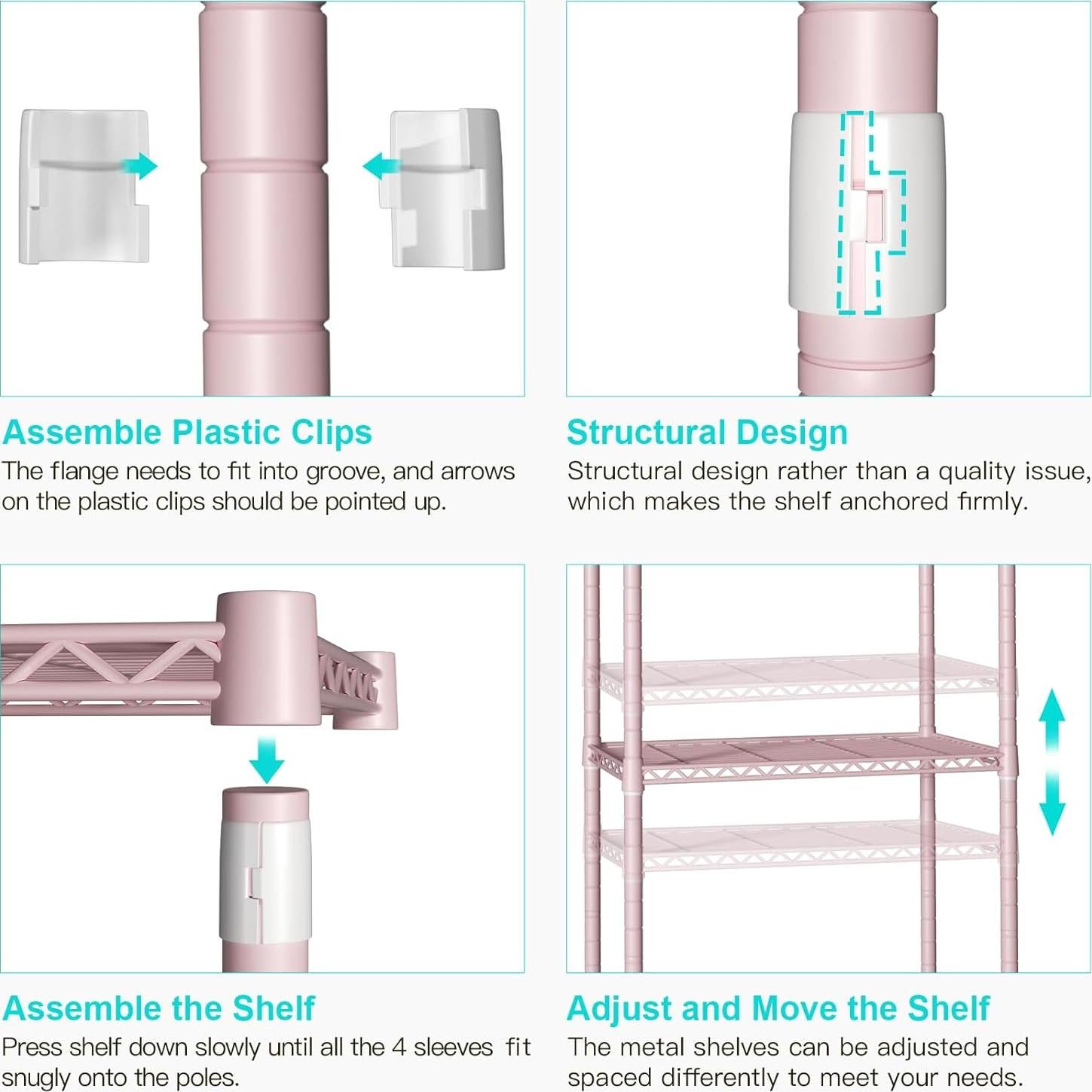 Assemble Plastic Clips
The flange needs to fit into groove, and arrows on the plastic clips should be pointed up.

Structural Design
Structural design rather than a quality issue, which makes the shelf anchored firmly.

Assemble the Shelf
Press shelf down slowly until all the 4 sleeves fit snugly onto the poles.

Adjust and Move the Shelf
The metal shelves can be adjusted and spaced differently to meet your needs.