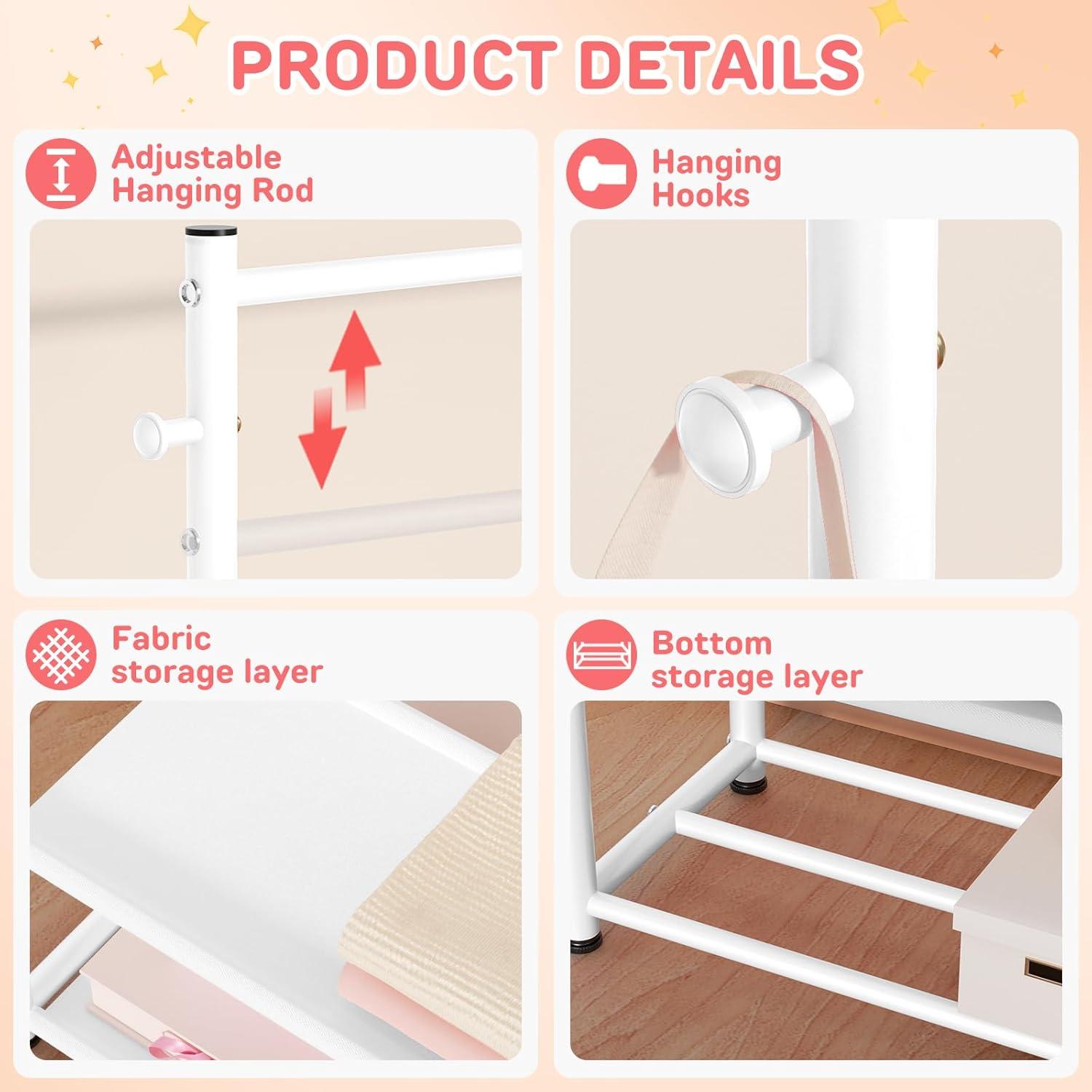 PRODUCT DETAILS

Adjustable Hanging Rod

Hanging Hooks

Fabric storage layer

Bottom storage layer