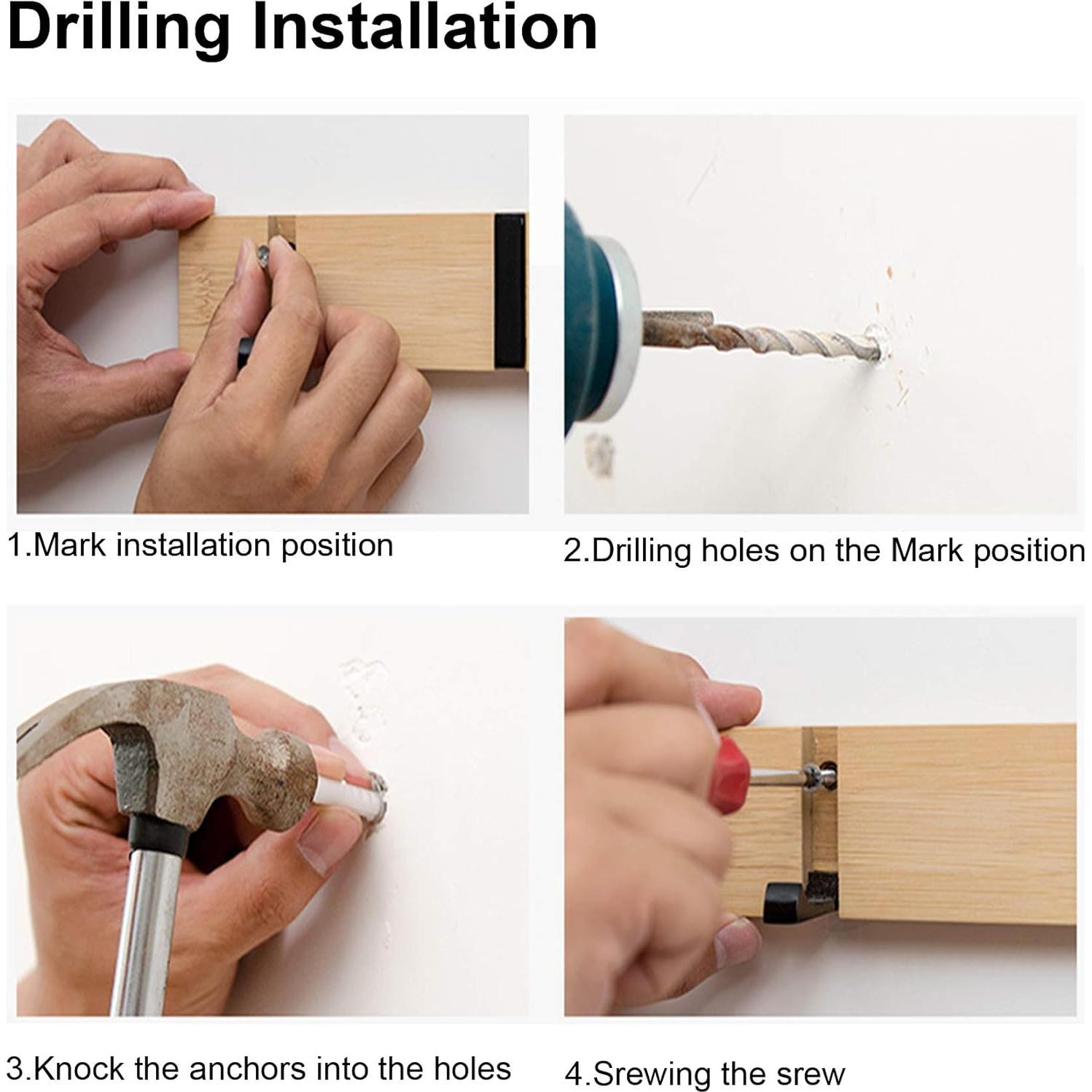 Drilling Installation

1.Mark installation position

2.Drilling holes on the Mark position

3.Knock the anchors into the holes

4.Srewing the srew