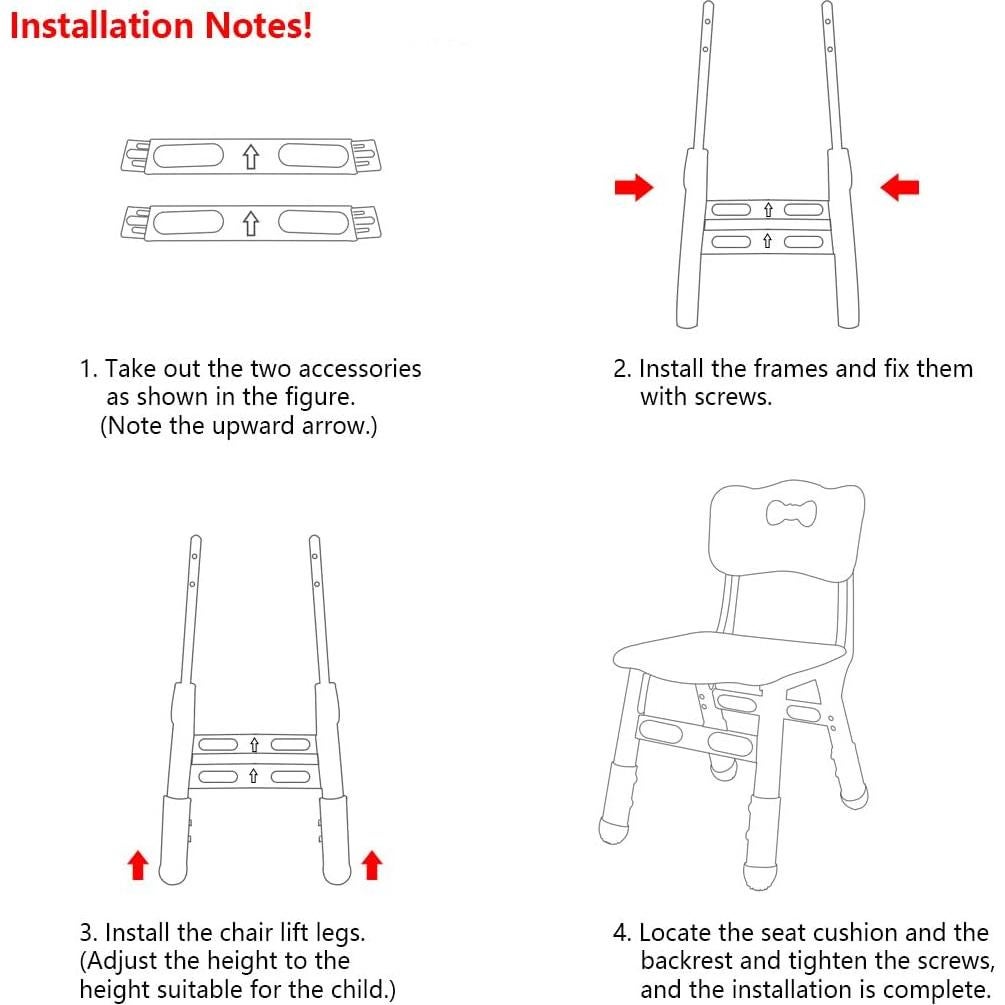 Installation Notes!

1. Take out the two accessories as shown in the figure. (Note the upward arrow.)

2. Install the frames and fix them with screws.

3. Install the chair lift legs. (Adjust the height to the height suitable for the child.)

4. Locate the seat cushion and the backrest and tighten the screws, and the installation is complete.