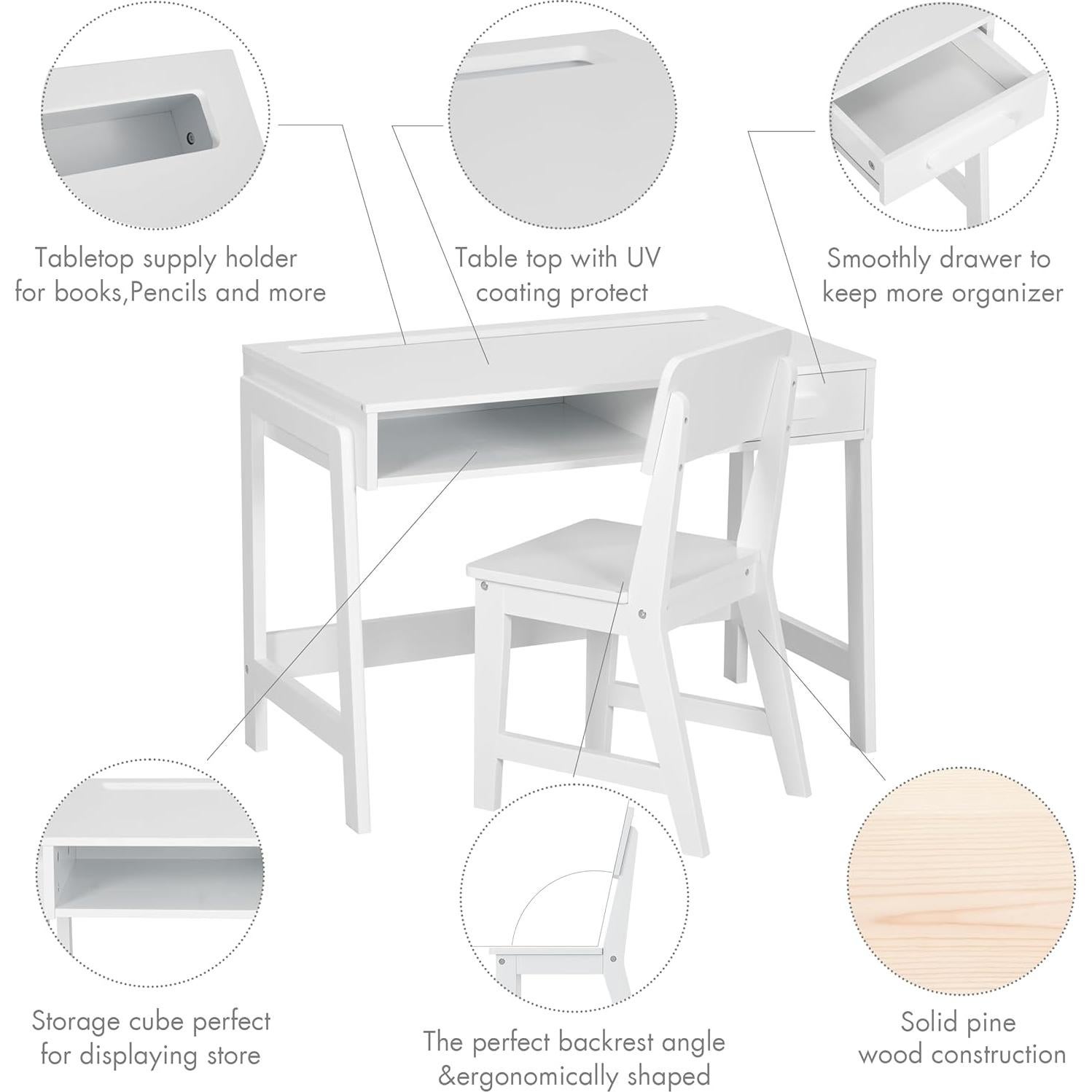 Tabletop supply holder for books,Pencils and more

Table top with UV coating protect

Smoothly drawer to keep more organizer

Storage cube perfect for displaying store

The perfect backrest angle &ergonomically shaped

Solid pine wood construction