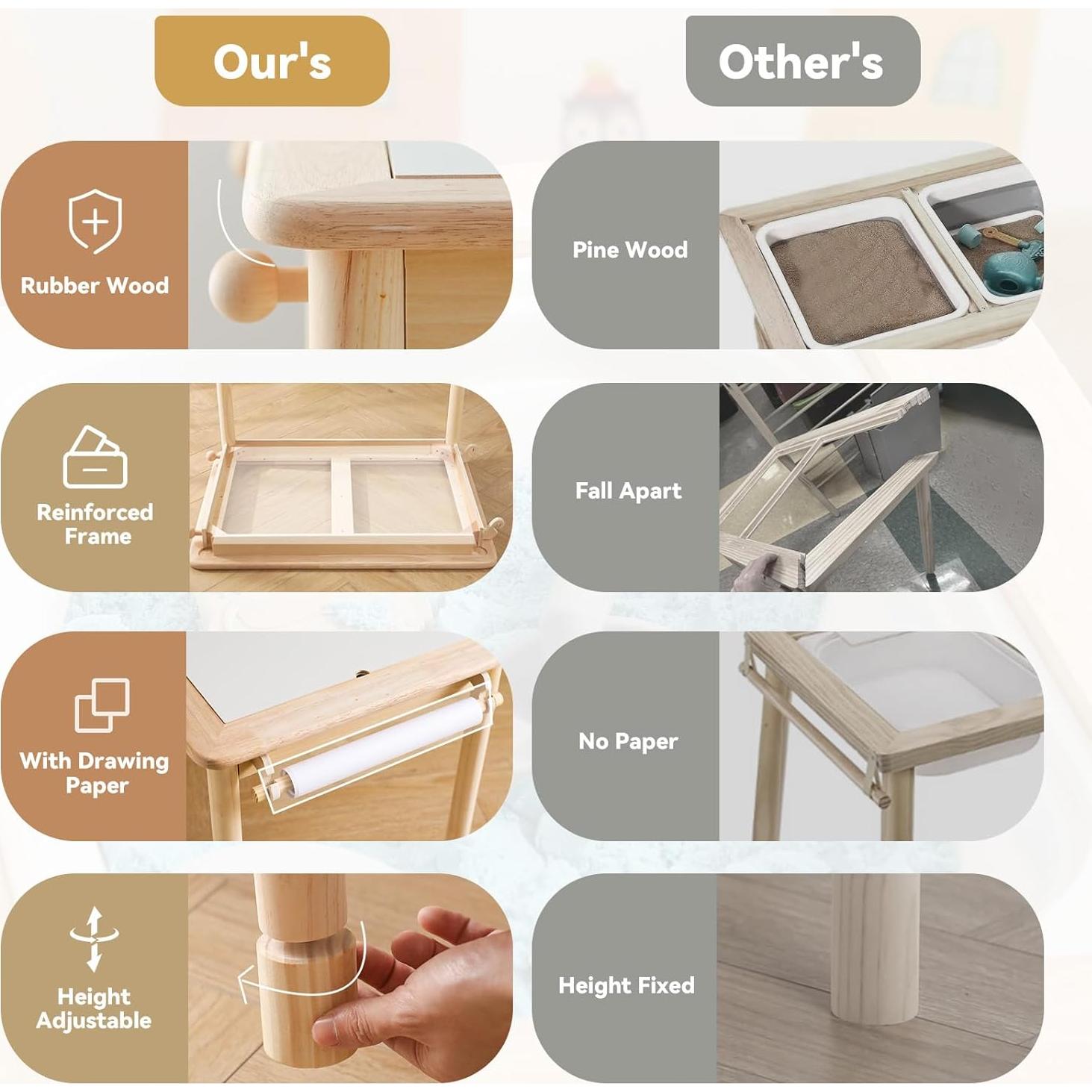 Our's

Rubber Wood

Reinforced Frame

With Drawing Paper

Height Adjustable

Other's

Pine Wood

Fall Apart

No Paper

Height Fixed