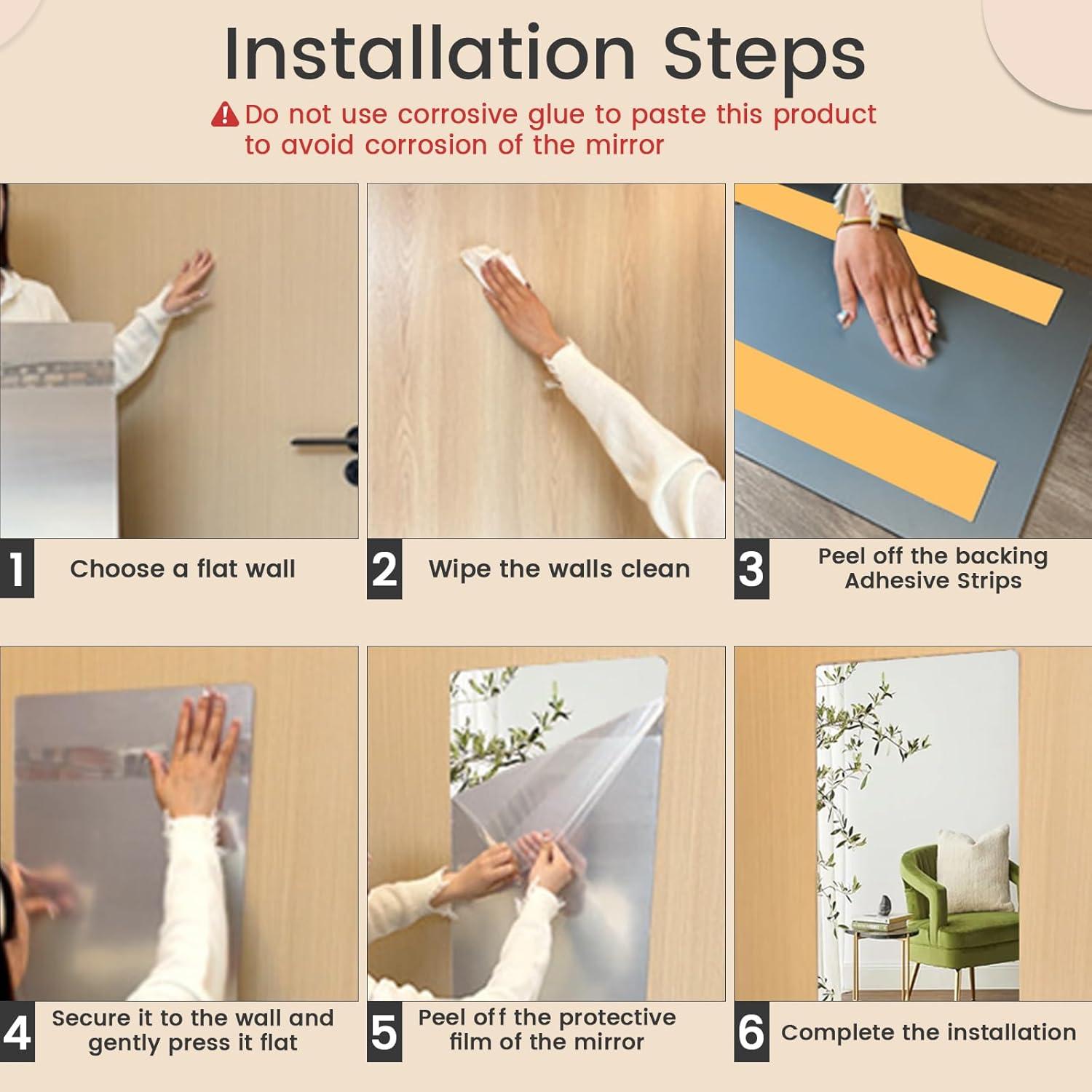 Installation Steps

Do not use corrosive glue to paste this product to avoid corrosion of the mirror

1 Choose a flat wall

2 Wipe the walls clean

3 Peel off the backing Adhesive Strips

4 Secure it to the wall and gently press it flat

5 Peel off the protective film of the mirror

6 Complete the installation