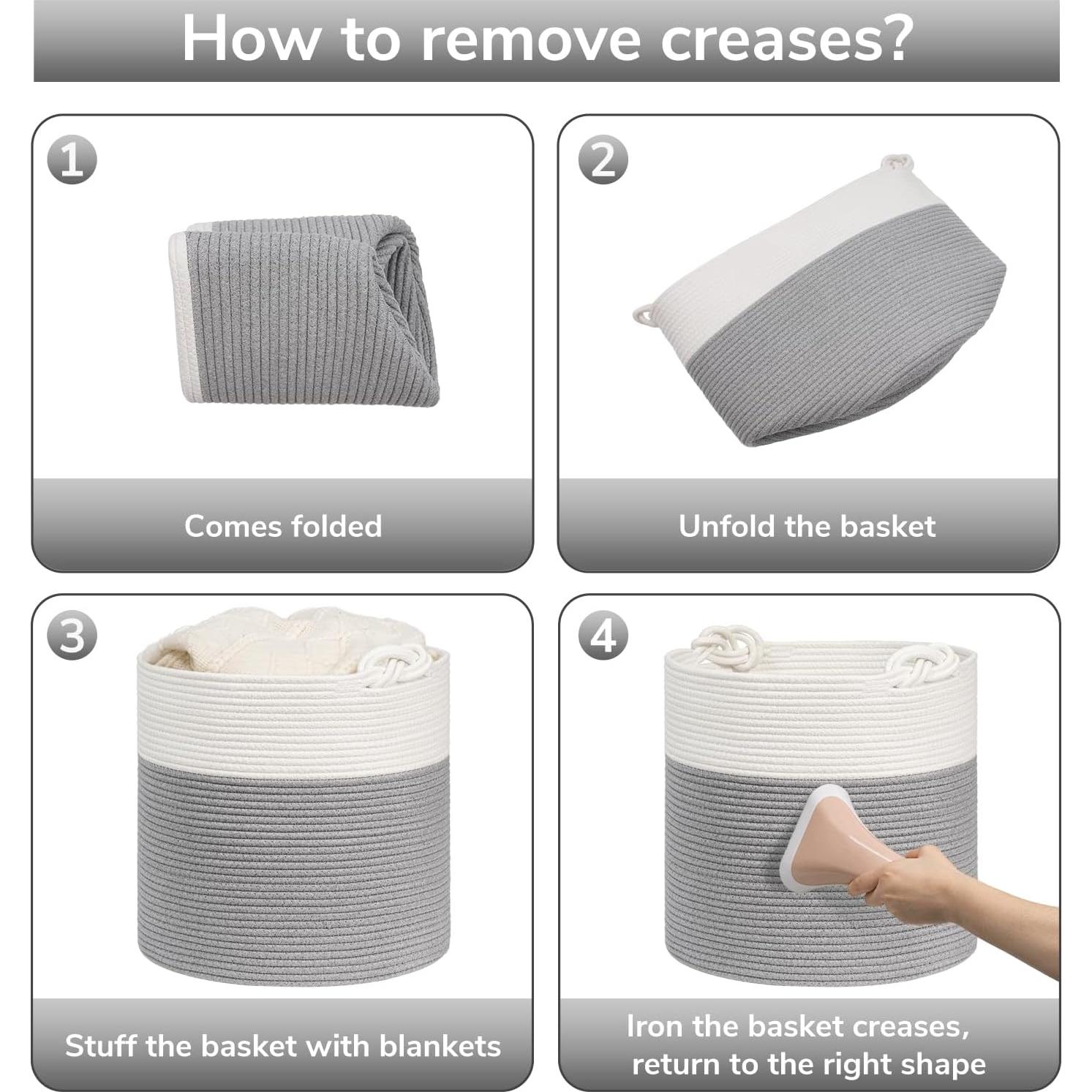 How to remove creases?

1

Comes folded

2

Unfold the basket

3

Stuff the basket with blankets

4

Iron the basket creases, return to the right shape