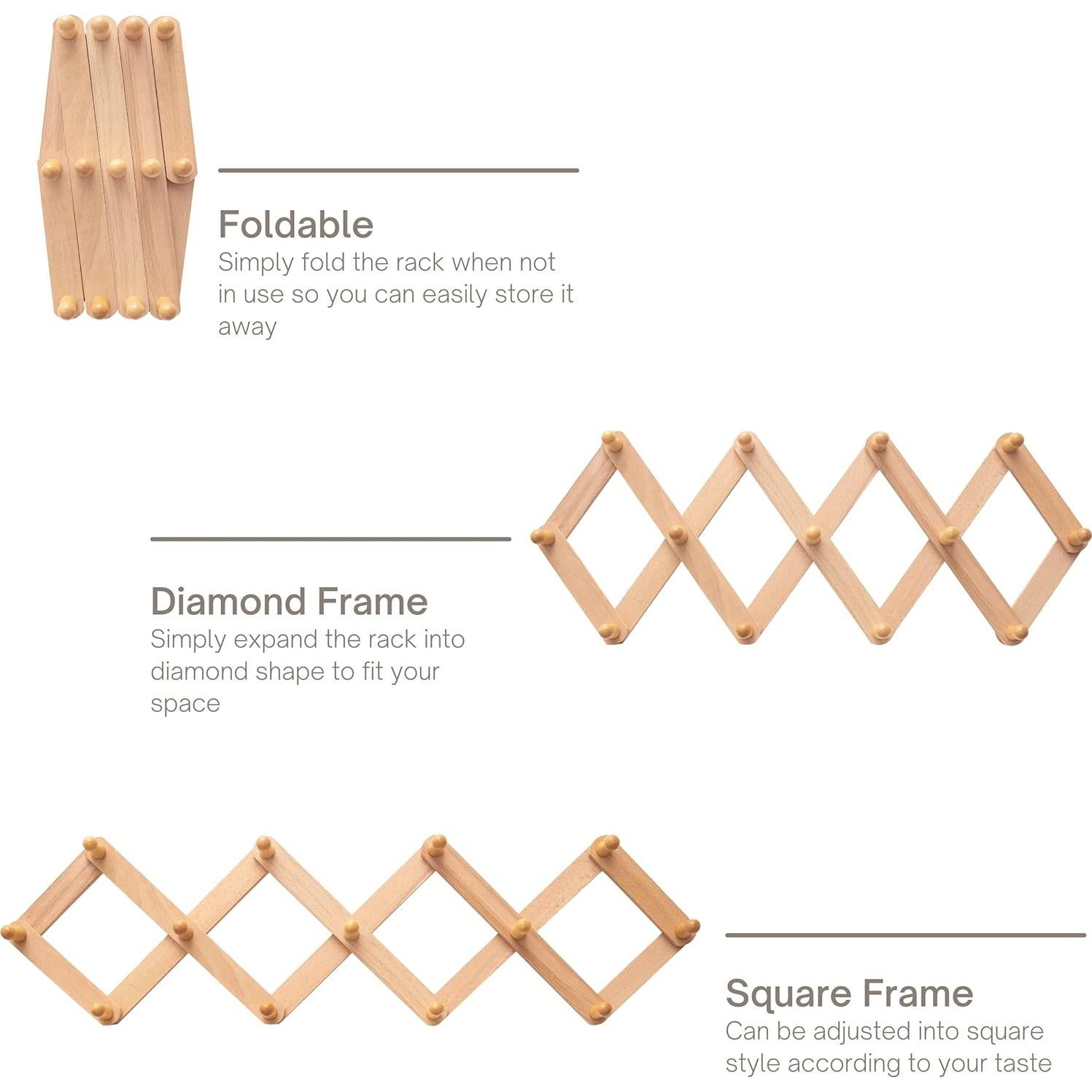 Foldable
Simply fold the rack when not in use so you can easily store it away

Diamond Frame
Simply expand the rack into diamond shape to fit your space

Square Frame
Can be adjusted into square style according to your taste