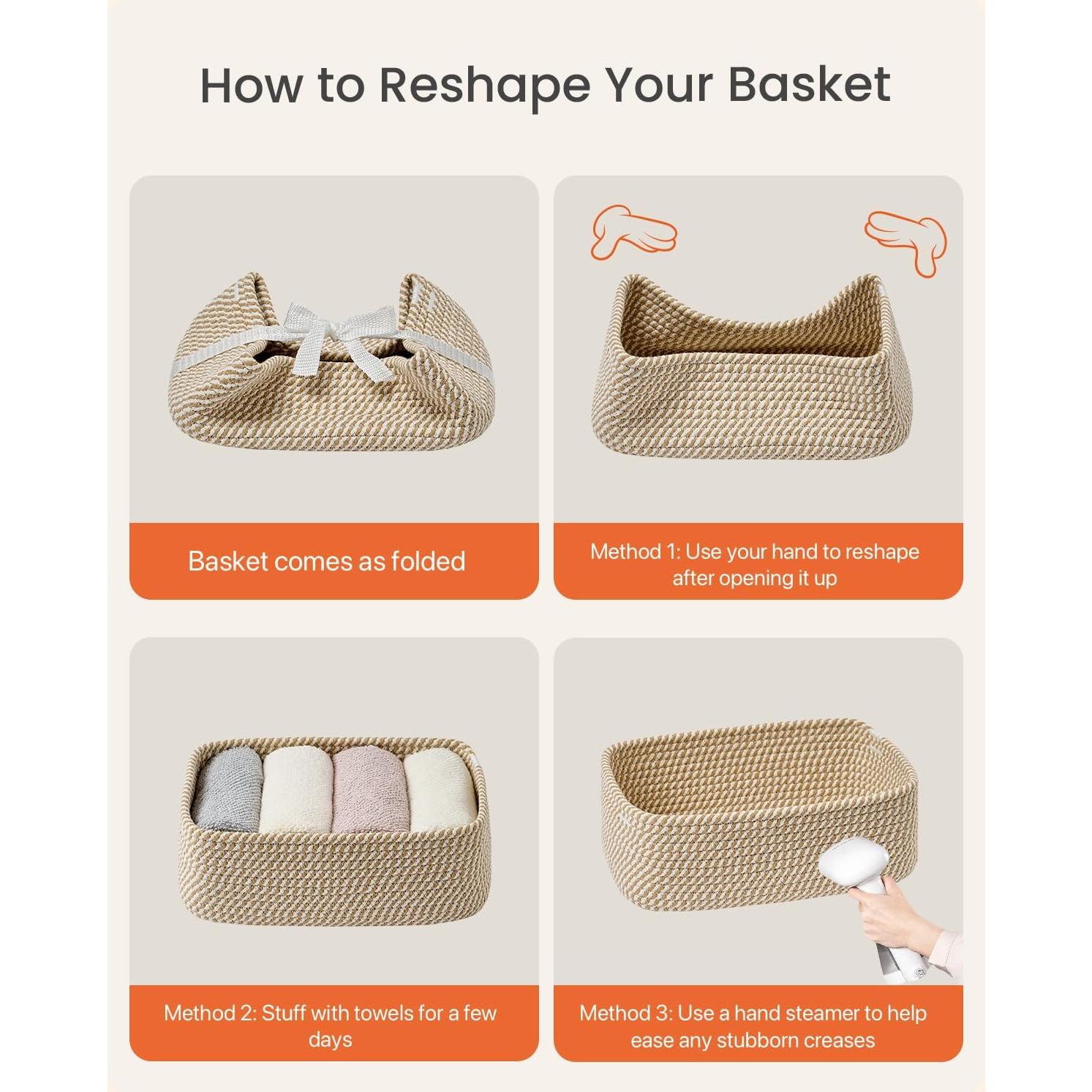 How to Reshape Your Basket

Basket comes as folded

Method 1: Use your hand to reshape after opening it up

Method 2: Stuff with towels for a few days

Method 3: Use a hand steamer to help ease any stubborn creases