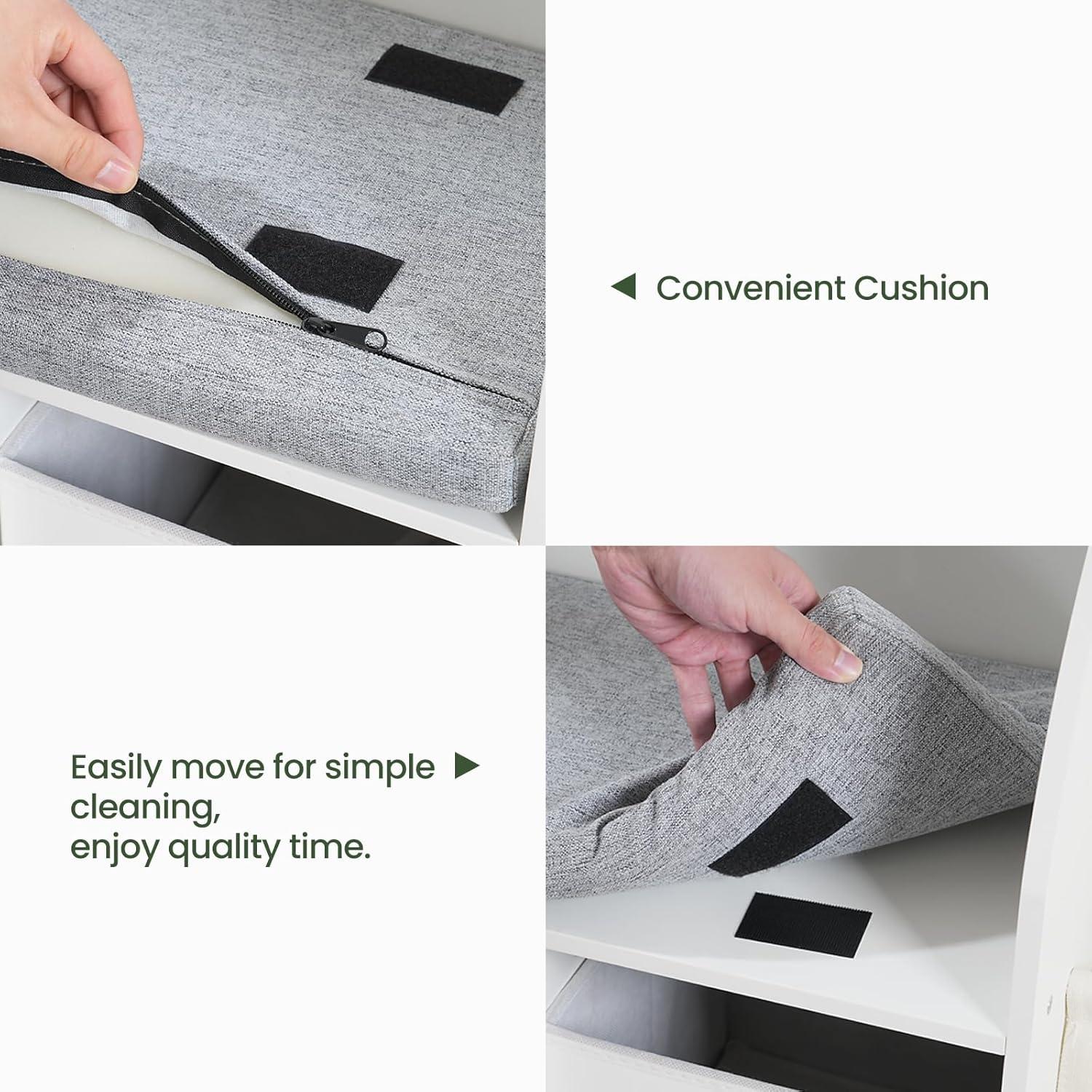 ◀ Convenient Cushion

Easily move for simple ▶
cleaning,
enjoy quality time.