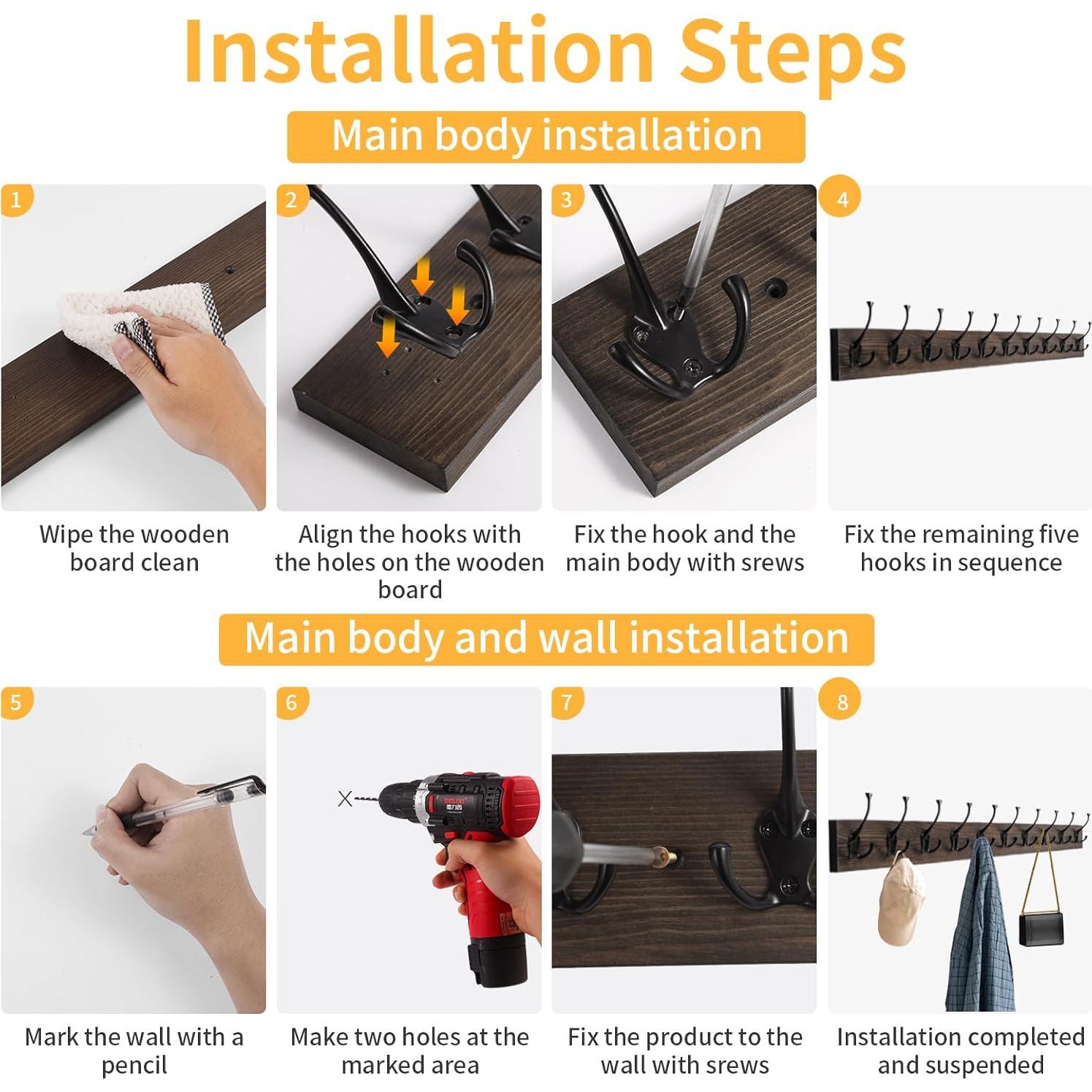 Installation Steps

Main body installation

1

Wipe the wooden board clean

2

Align the hooks with the holes on the wooden board

3

Fix the hook and the main body with srews

4

Fix the remaining five hooks in sequence

Main body and wall installation

5

Mark the wall with a pencil

6

X

DELIXI

Make two holes at the marked area

7

Fix the product to the wall with srews

8

Installation completed and suspended