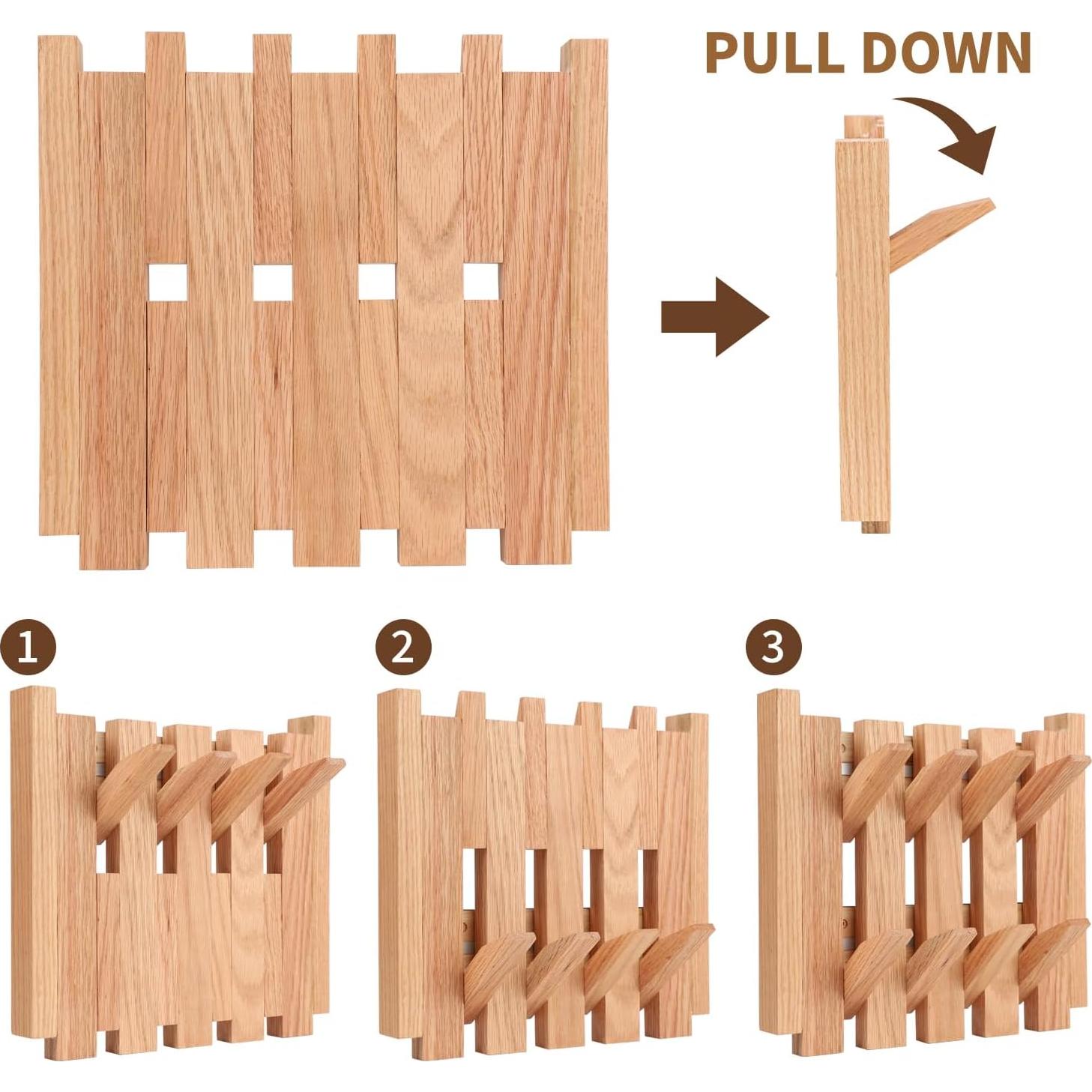 PULL DOWN

1

2

3