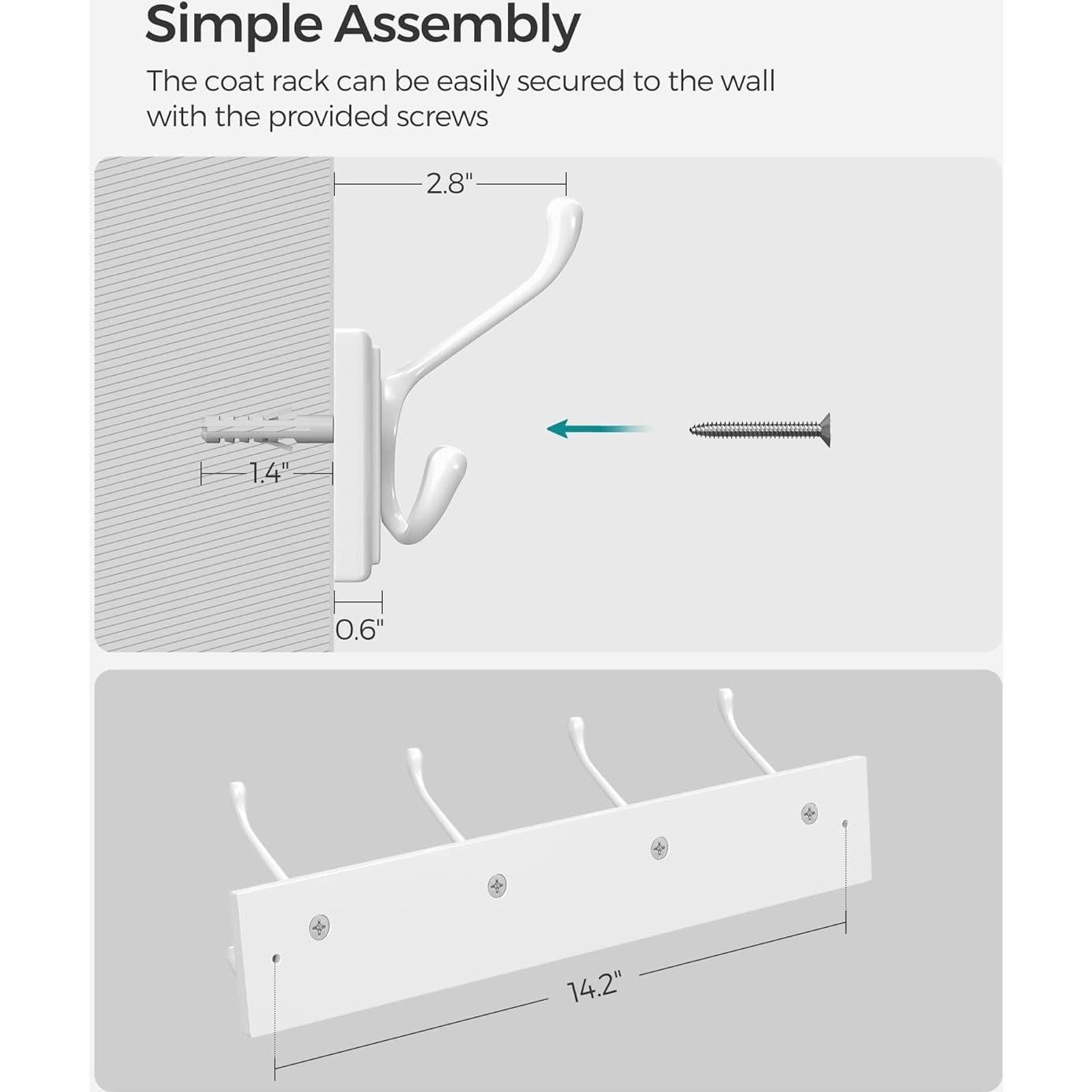 Simple Assembly

The coat rack can be easily secured to the wall with the provided screws

2.8"

1.4"

0.6"

14.2"