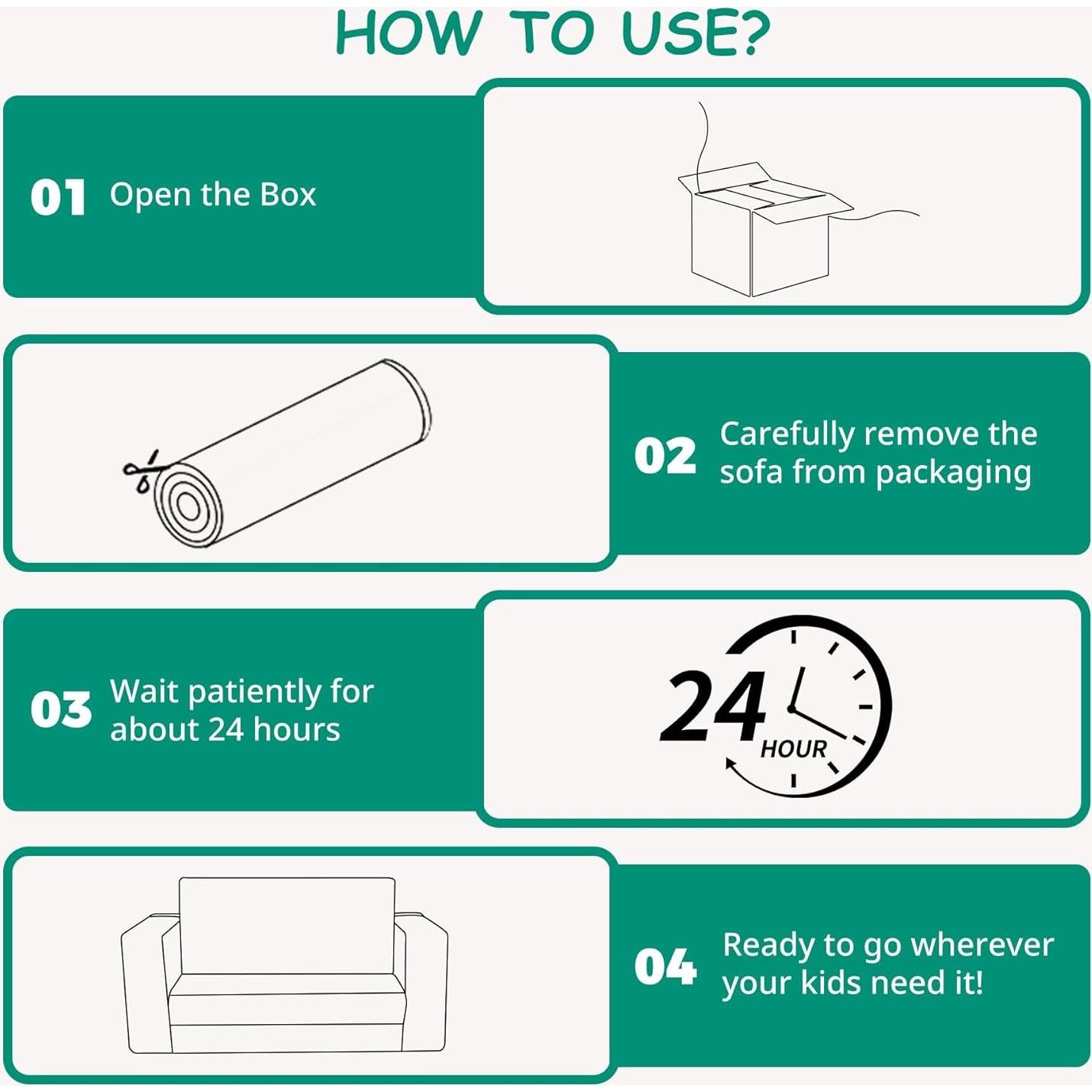 HOW TO USE?

01 Open the Box

02 Carefully remove the sofa from packaging

03 Wait patiently for about 24 hours

24 HOUR

04 Ready to go wherever your kids need it!