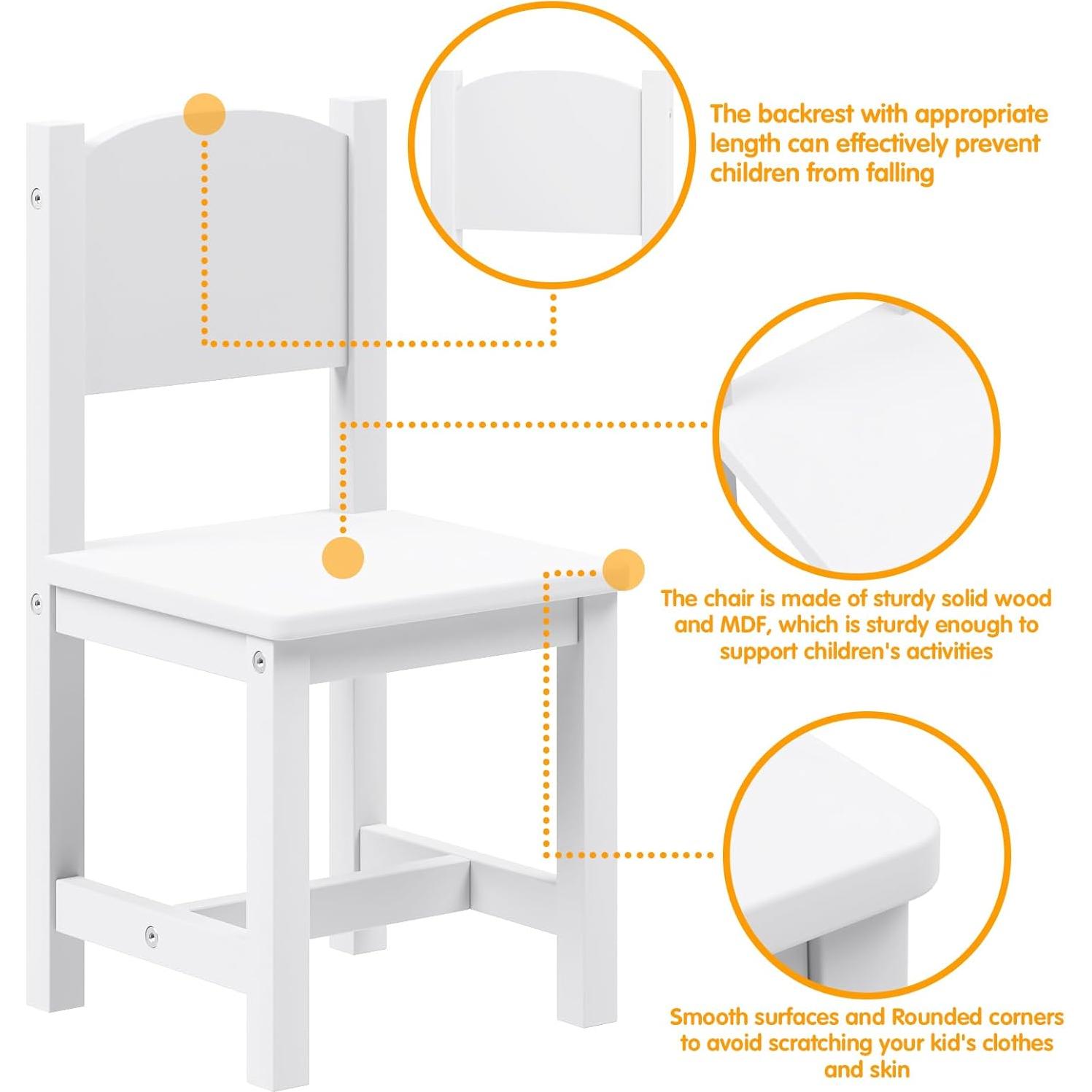 The backrest with appropriate length can effectively prevent children from falling

The chair is made of sturdy solid wood and MDF, which is sturdy enough to support children's activities

Smooth surfaces and Rounded corners to avoid scratching your kid's clothes and skin