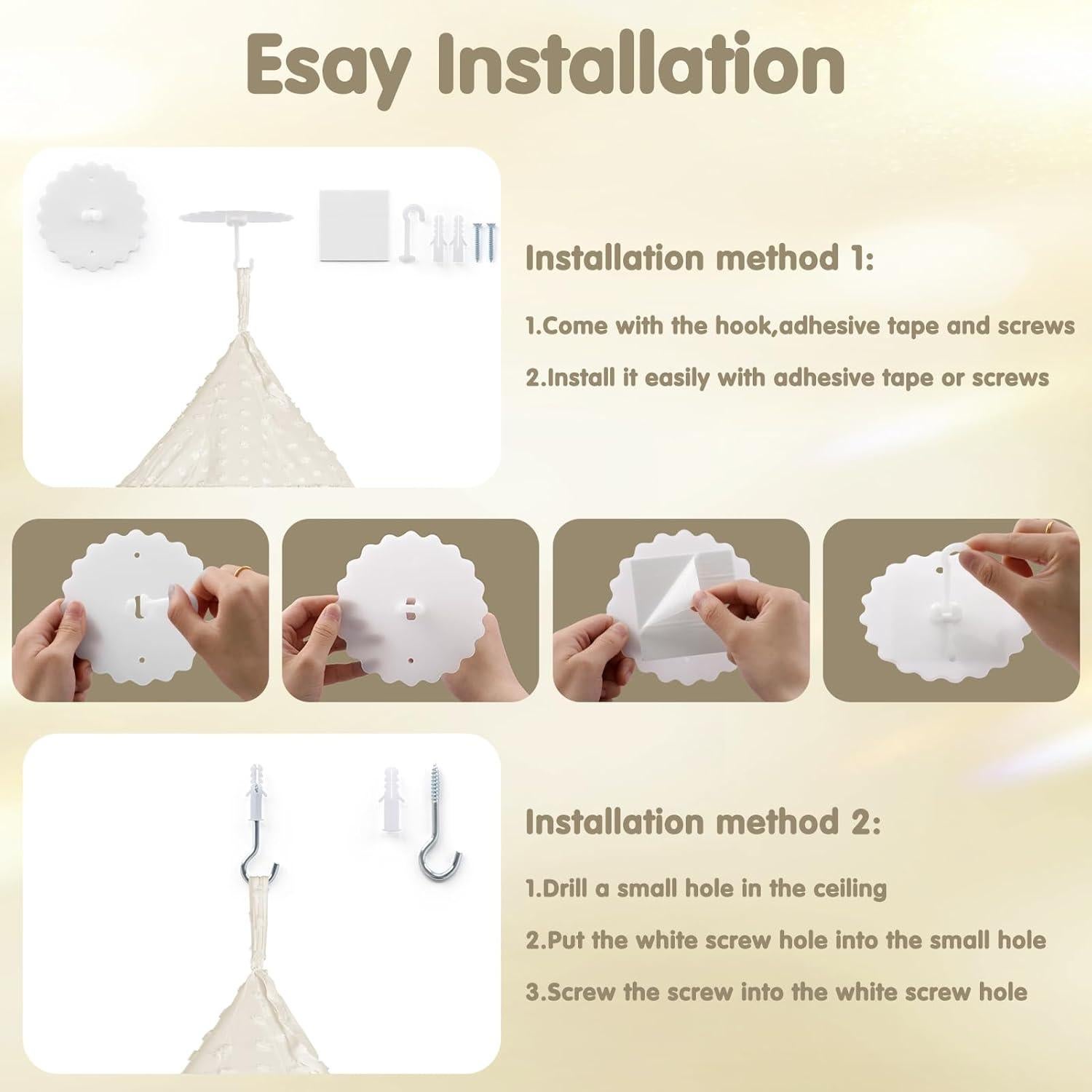 Esay Installation

Installation method 1:

1.Come with the hook,adhesive tape and screws

2.Install it easily with adhesive tape or screws

Installation method 2:

1.Drill a small hole in the ceiling

2.Put the white screw hole into the small hole

3.Screw the screw into the white screw hole