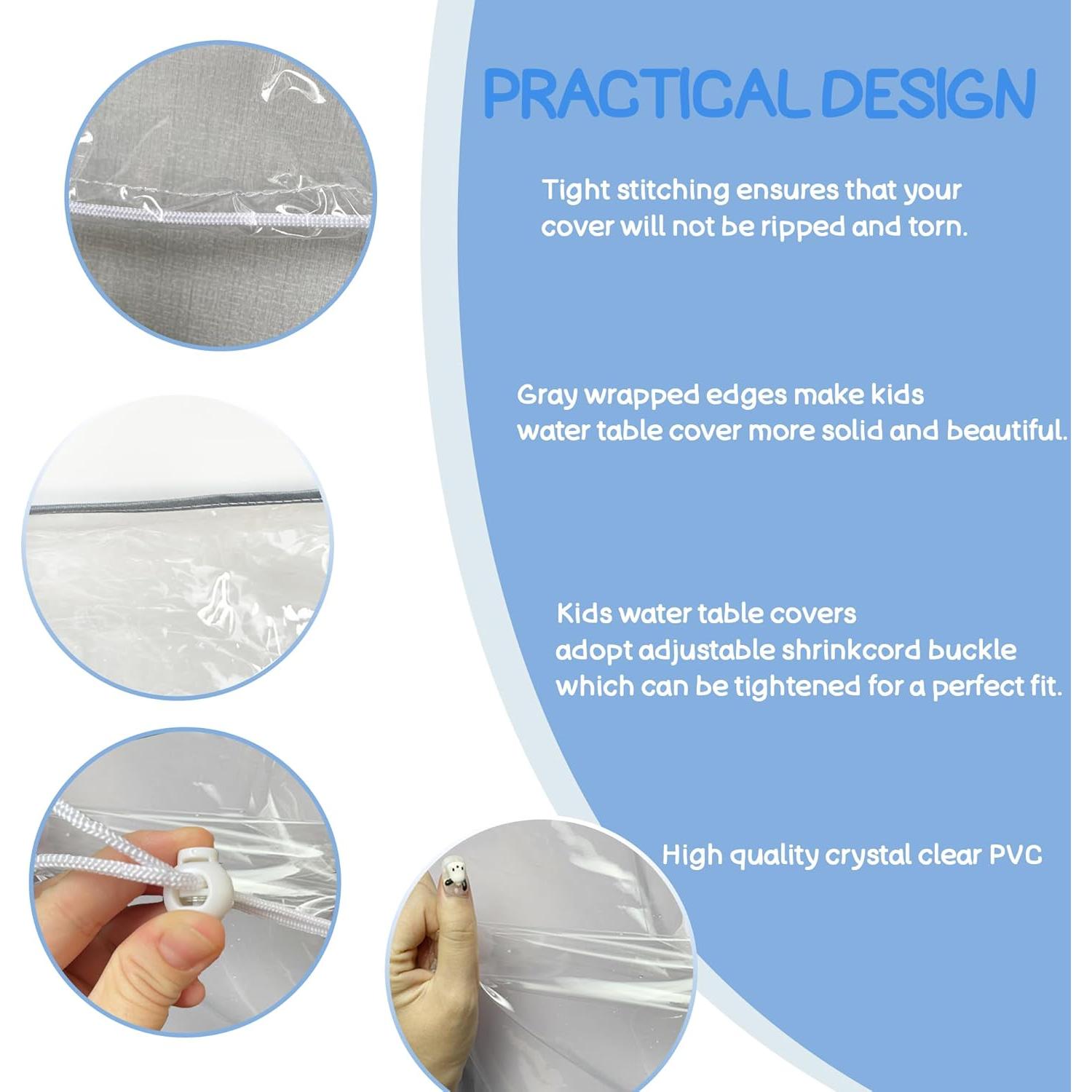 PRACTICAL DESIGN

Tight stitching ensures that your cover will not be ripped and torn.

Gray wrapped edges make kids water table cover more solid and beautiful.

Kids water table covers adopt adjustable shrinkcord buckle which can be tightened for a perfect fit.

High quality crystal clear PVC