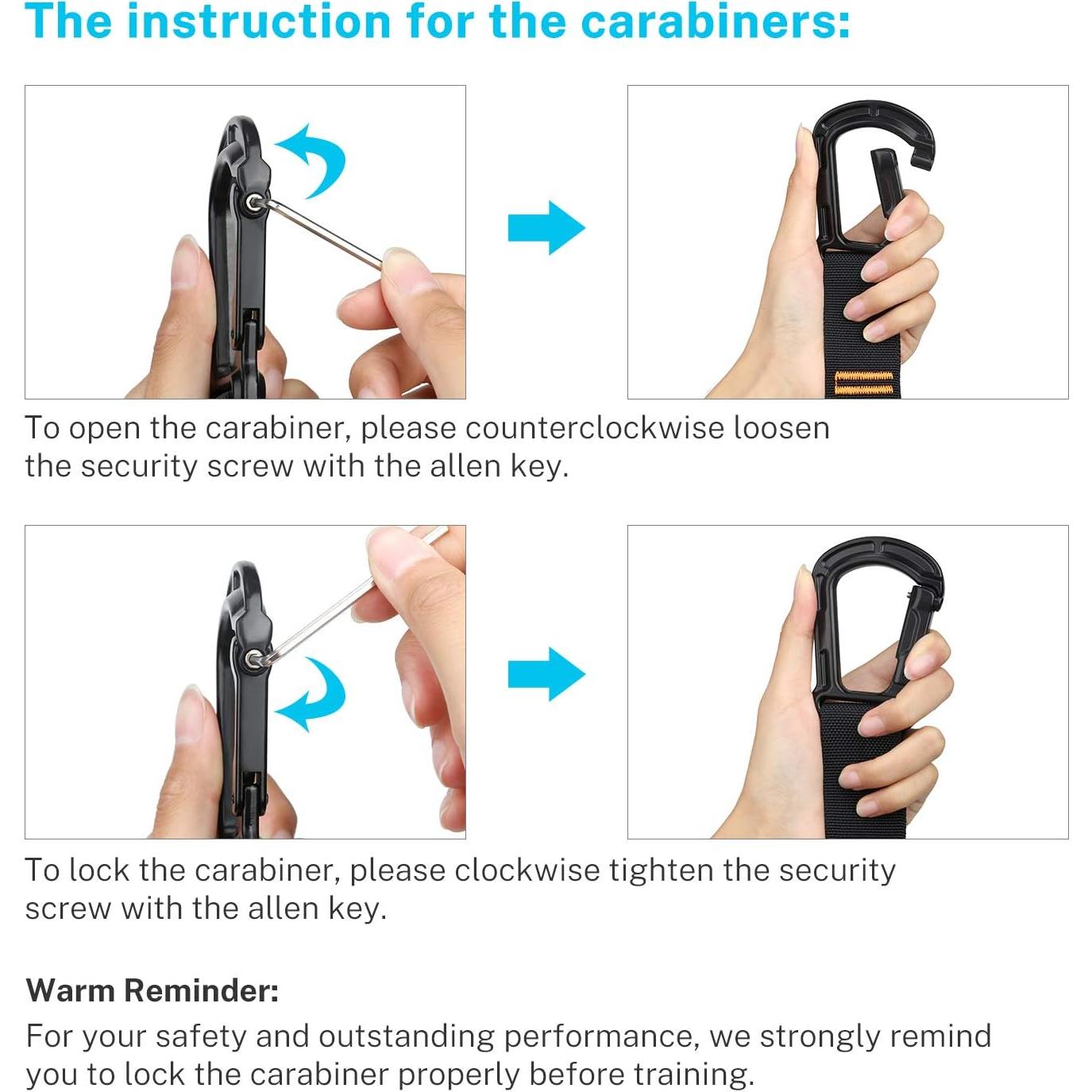 The instruction for the carabiners:

To open the carabiner, please counterclockwise loosen the security screw with the allen key.

To lock the carabiner, please clockwise tighten the security screw with the allen key.

Warm Reminder:

For your safety and outstanding performance, we strongly remind you to lock the carabiner properly before training.