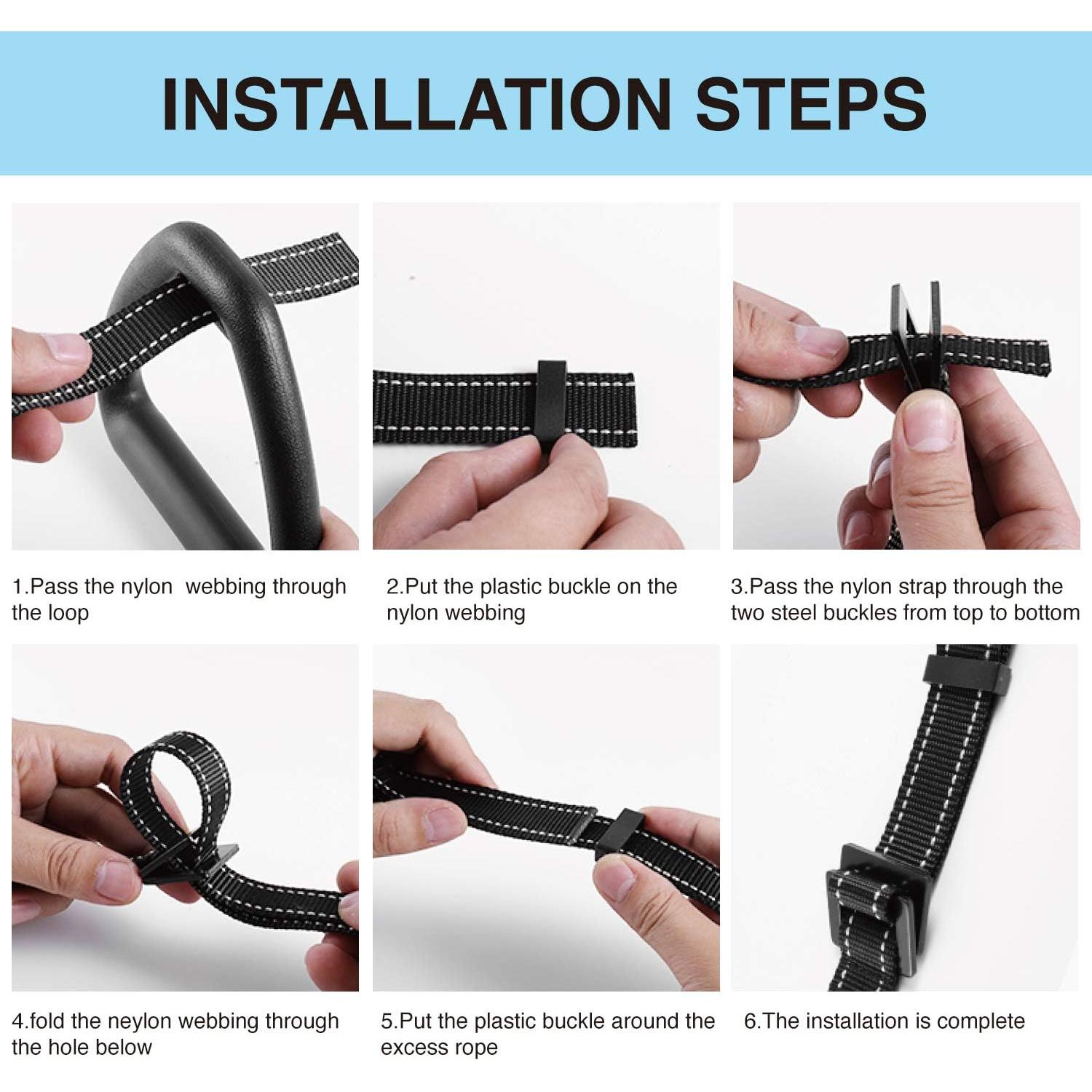 INSTALLATION STEPS

1.Pass the nylon webbing through the loop

2.Put the plastic buckle on the nylon webbing

3.Pass the nylon strap through the two steel buckles from top to bottom

4.fold the neylon webbing through the hole below

5.Put the plastic buckle around the excess rope

6.The installation is complete