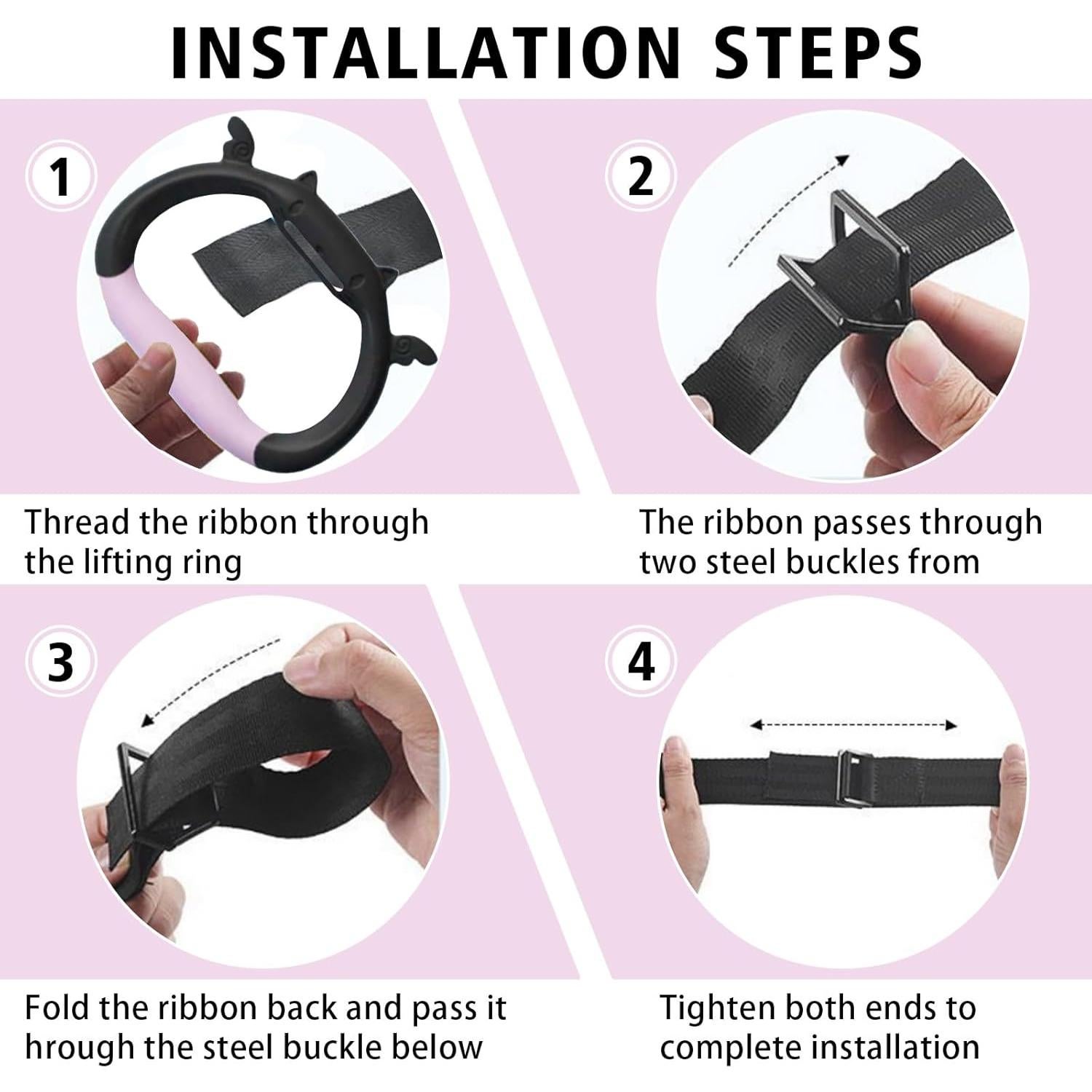 INSTALLATION STEPS

1

Thread the ribbon through the lifting ring

2

The ribbon passes through two steel buckles from

3

Fold the ribbon back and pass it hrough the steel buckle below

4

Tighten both ends to complete installation