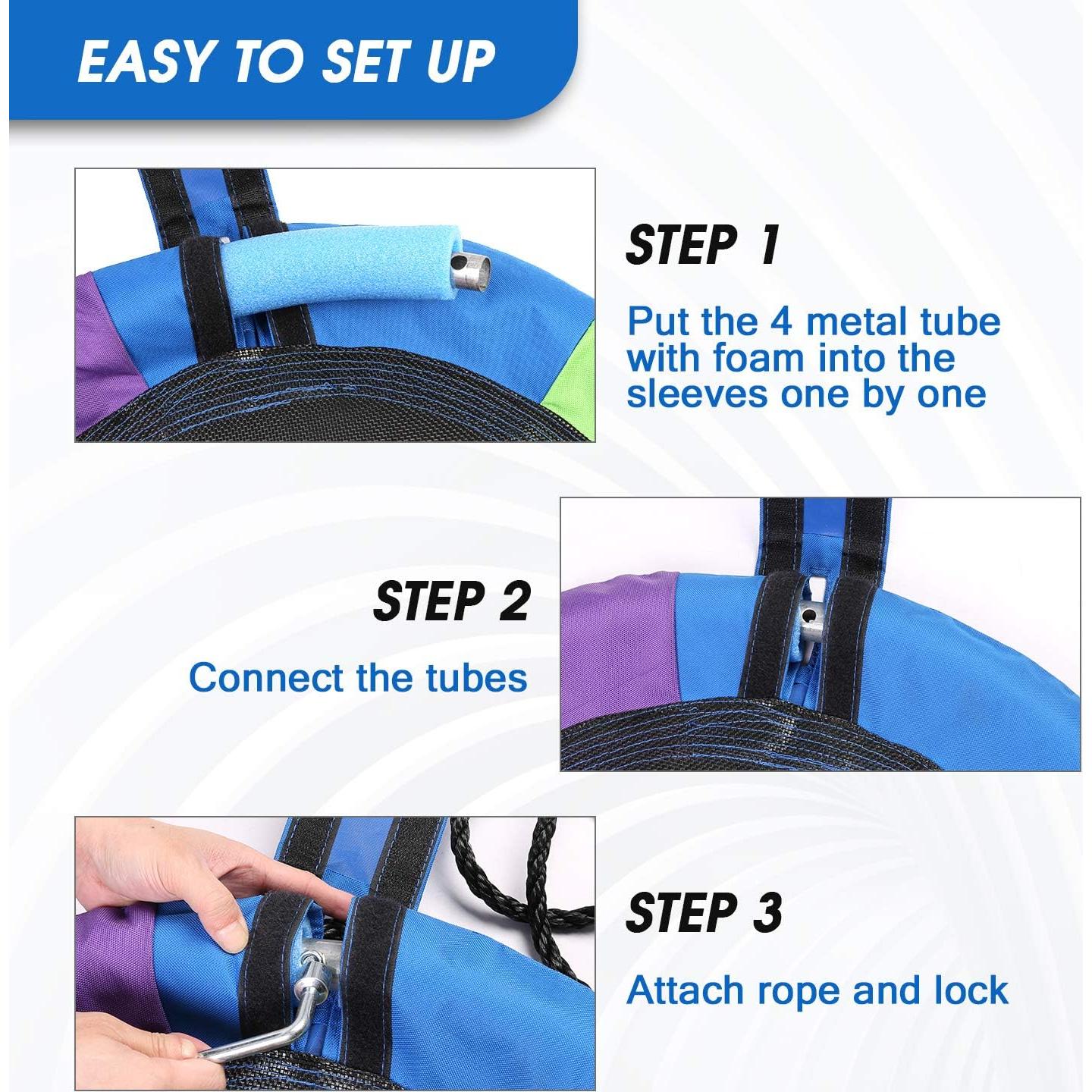 EASY TO SET UP

STEP 1

Put the 4 metal tube with foam into the sleeves one by one

STEP 2

Connect the tubes

STEP 3

Attach rope and lock