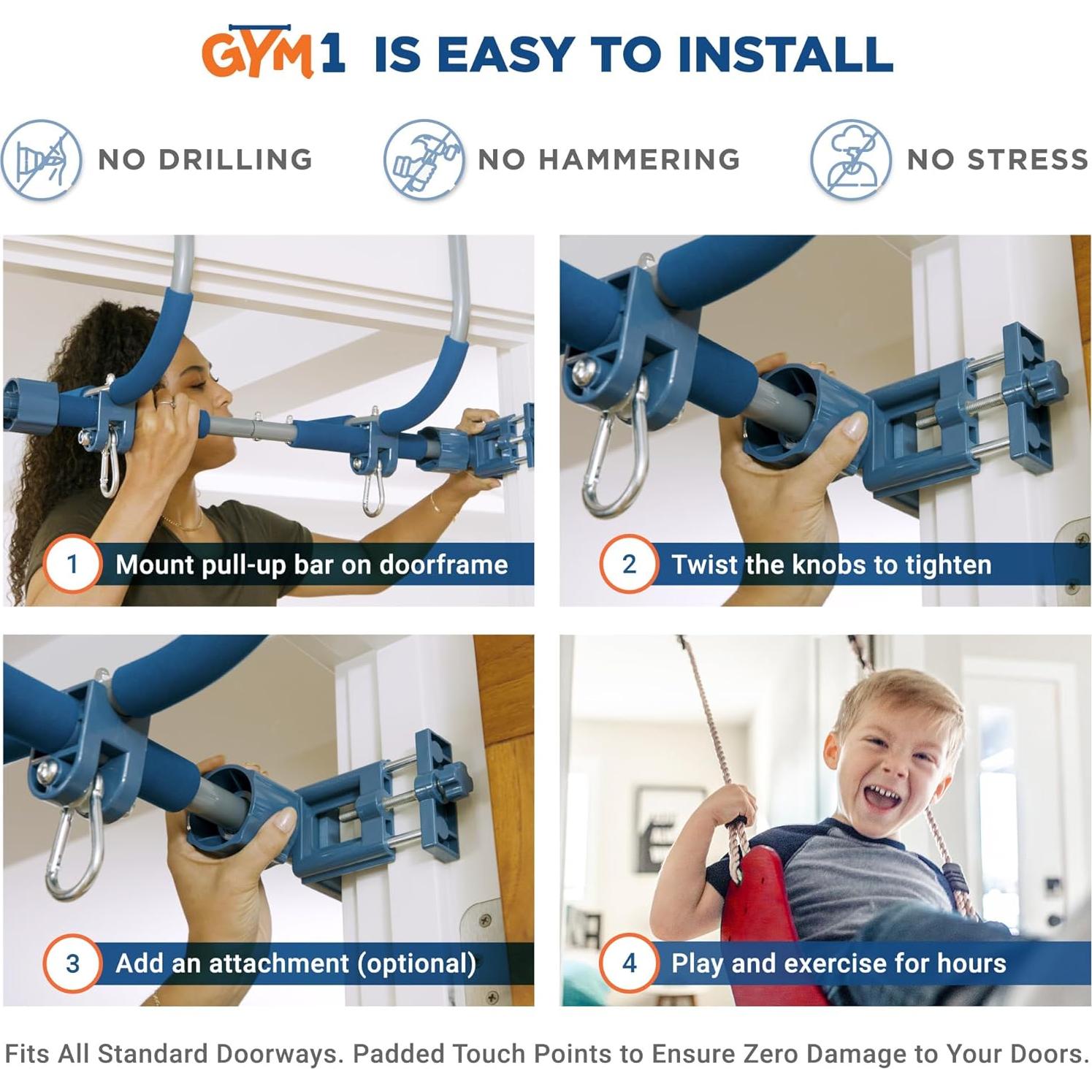 GYM1 IS EASY TO INSTALL

NO DRILLING

NO HAMMERING

NO STRESS

1 Mount pull-up bar on doorframe

2 Twist the knobs to tighten

3 Add an attachment (optional)

4 Play and exercise for hours

Fits All Standard Doorways. Padded Touch Points to Ensure Zero Damage to Your Doors.