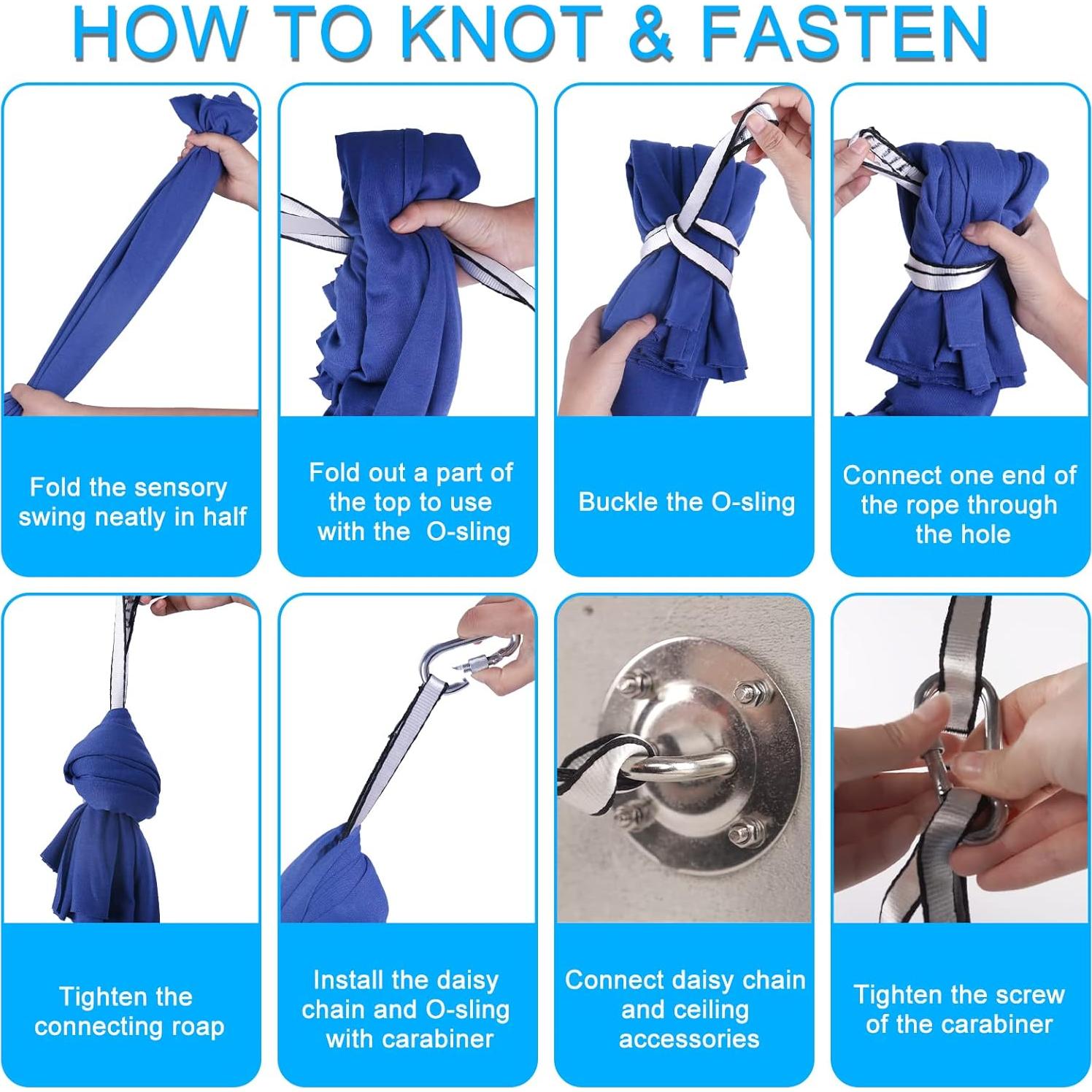 HOW TO KNOT & FASTEN

Fold the sensory swing neatly in half

Fold out a part of the top to use with the O-sling

Buckle the O-sling

Connect one end of the rope through the hole

Tighten the connecting roap

Install the daisy chain and O-sling with carabiner

Connect daisy chain and ceiling accessories

Tighten the screw of the carabiner