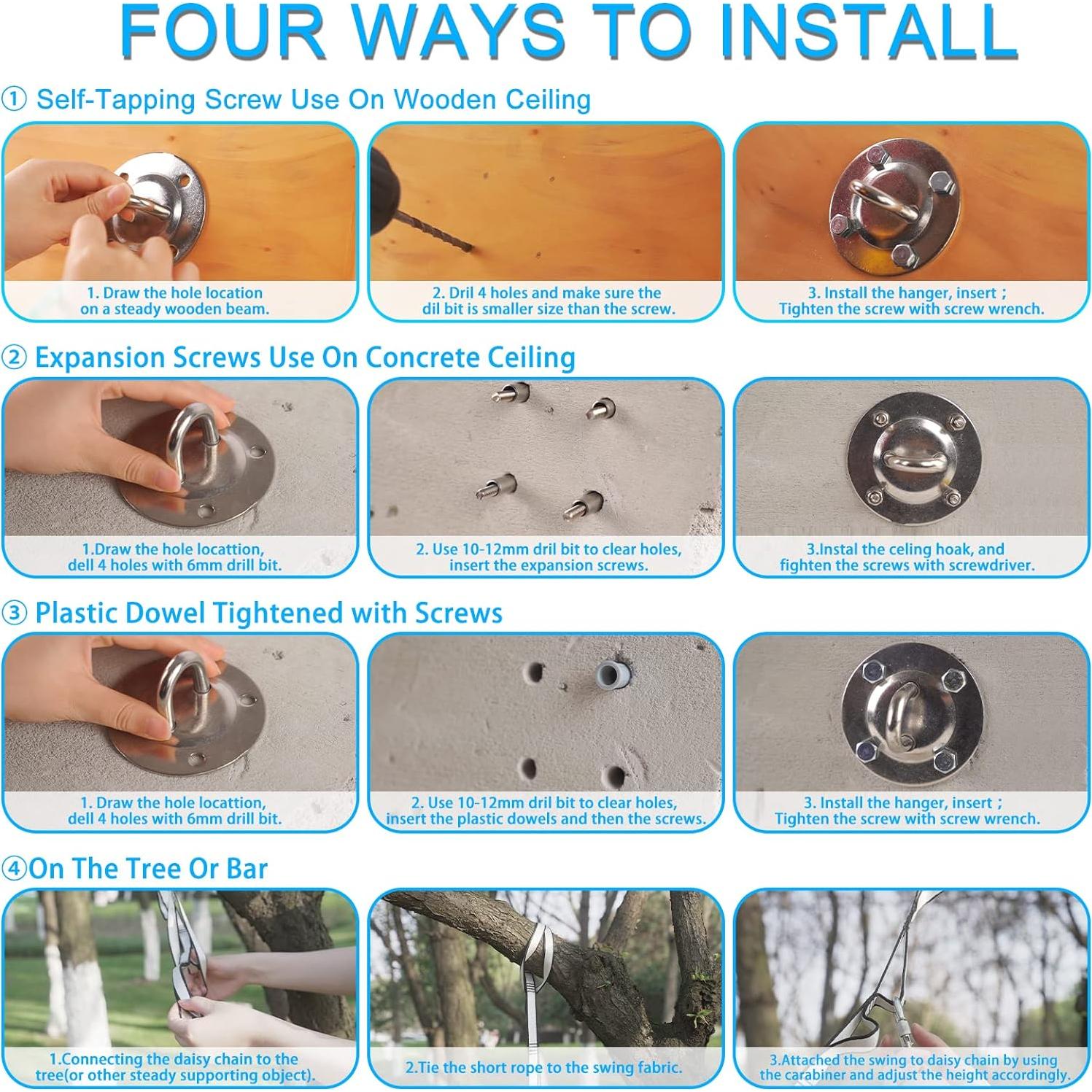 FOUR WAYS TO INSTALL

① Self-Tapping Screw Use On Wooden Ceiling

1. Draw the hole location on a steady wooden beam.

2. Dril 4 holes and make sure the dil bit is smaller size than the screw.

3. Install the hanger, insert ; Tighten the screw with screw wrench.

② Expansion Screws Use On Concrete Ceiling

1.Draw the hole locattion, dell 4 holes with 6mm drill bit.

2. Use 10-12mm dril bit to clear holes, insert the expansion screws.

3.Instal the celing hoak, and fighten the screws with screwdriver.

③ Plastic Dowel Tightened with Screws

1. Draw the hole locattion, dell 4 holes with 6mm drill bit.

2. Use 10-12mm dril bit to clear holes, insert the plastic dowels and then the screws.

3. Install the hanger, insert ; Tighten the screw with screw wrench.

④On The Tree Or Bar

1.Connecting the daisy chain to the tree(or other steady supporting object).

2.Tie the short rope to the swing fabric.

3.Attached the swing to daisy chain by using the carabiner and adjust the height accordingly.