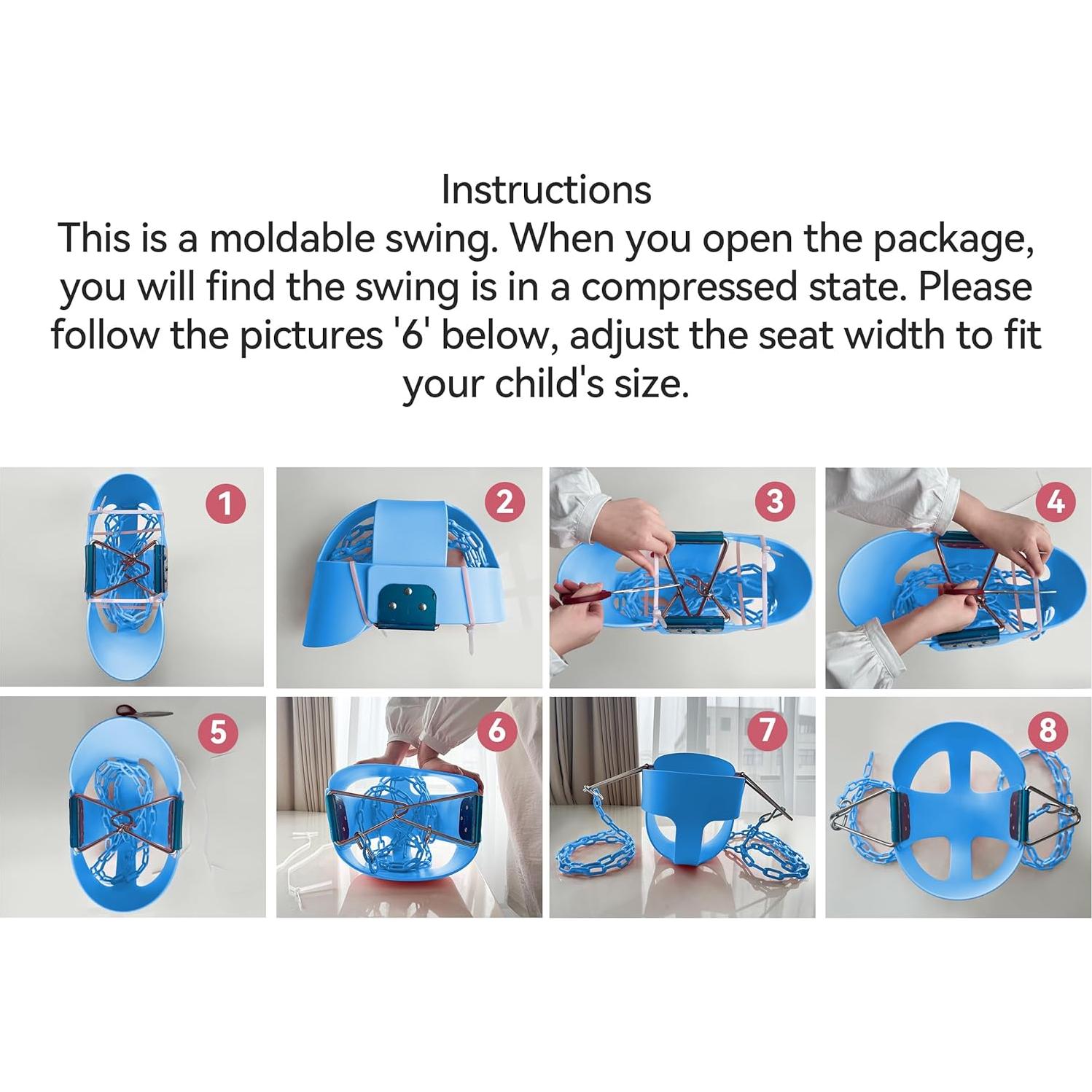 Instructions
This is a moldable swing. When you open the package, you will find the swing is in a compressed state. Please follow the pictures '6' below, adjust the seat width to fit your child's size.

1

2

3

4

5

6

7

8