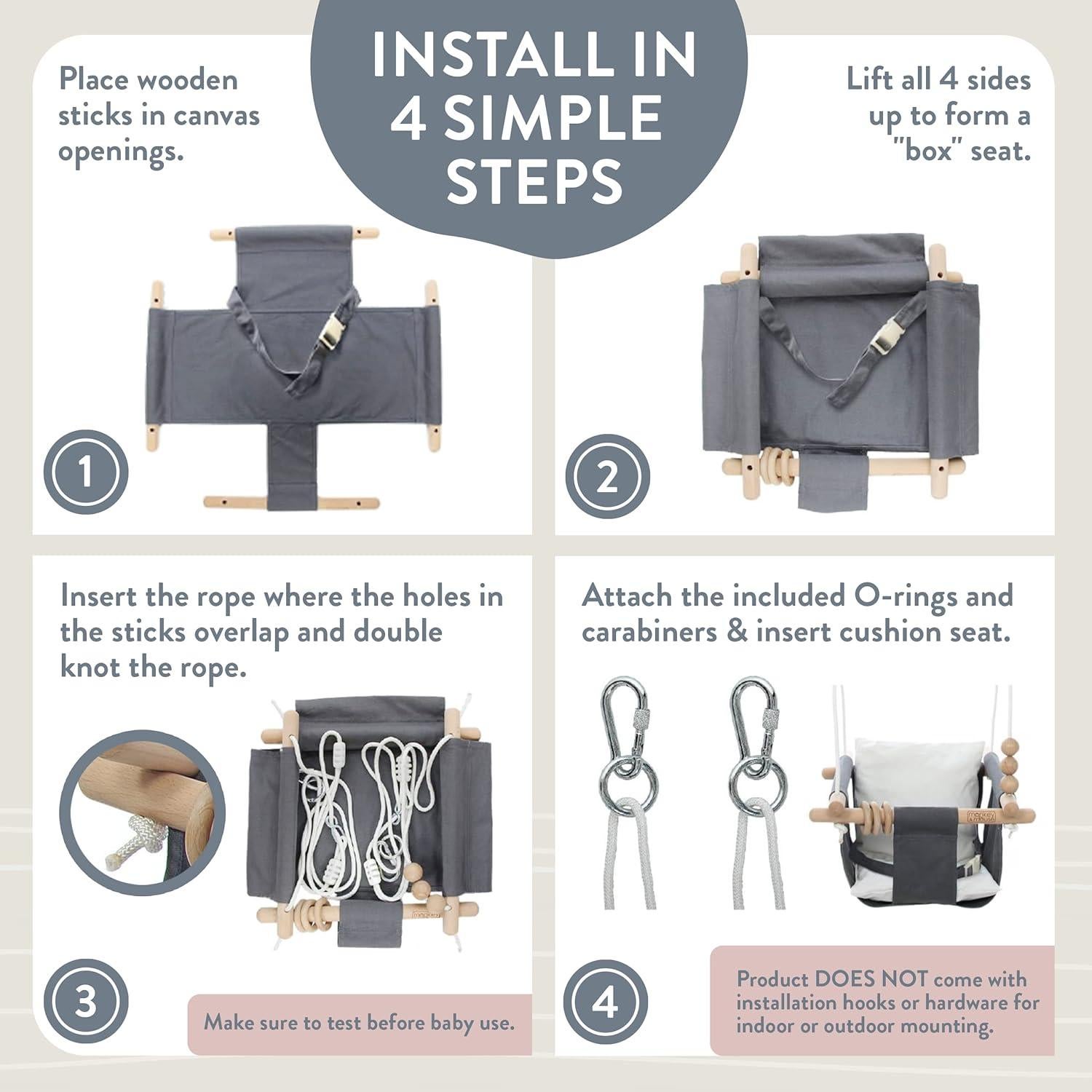 INSTALL IN 4 SIMPLE STEPS

Place wooden sticks in canvas openings.

1

Lift all 4 sides up to form a "box" seat.

2

Insert the rope where the holes in the sticks overlap and double knot the rope.

3

Make sure to test before baby use.

Attach the included O-rings and carabiners & insert cushion seat.

monkey & mouse

4

Product DOES NOT come with installation hooks or hardware for indoor or outdoor mounting.