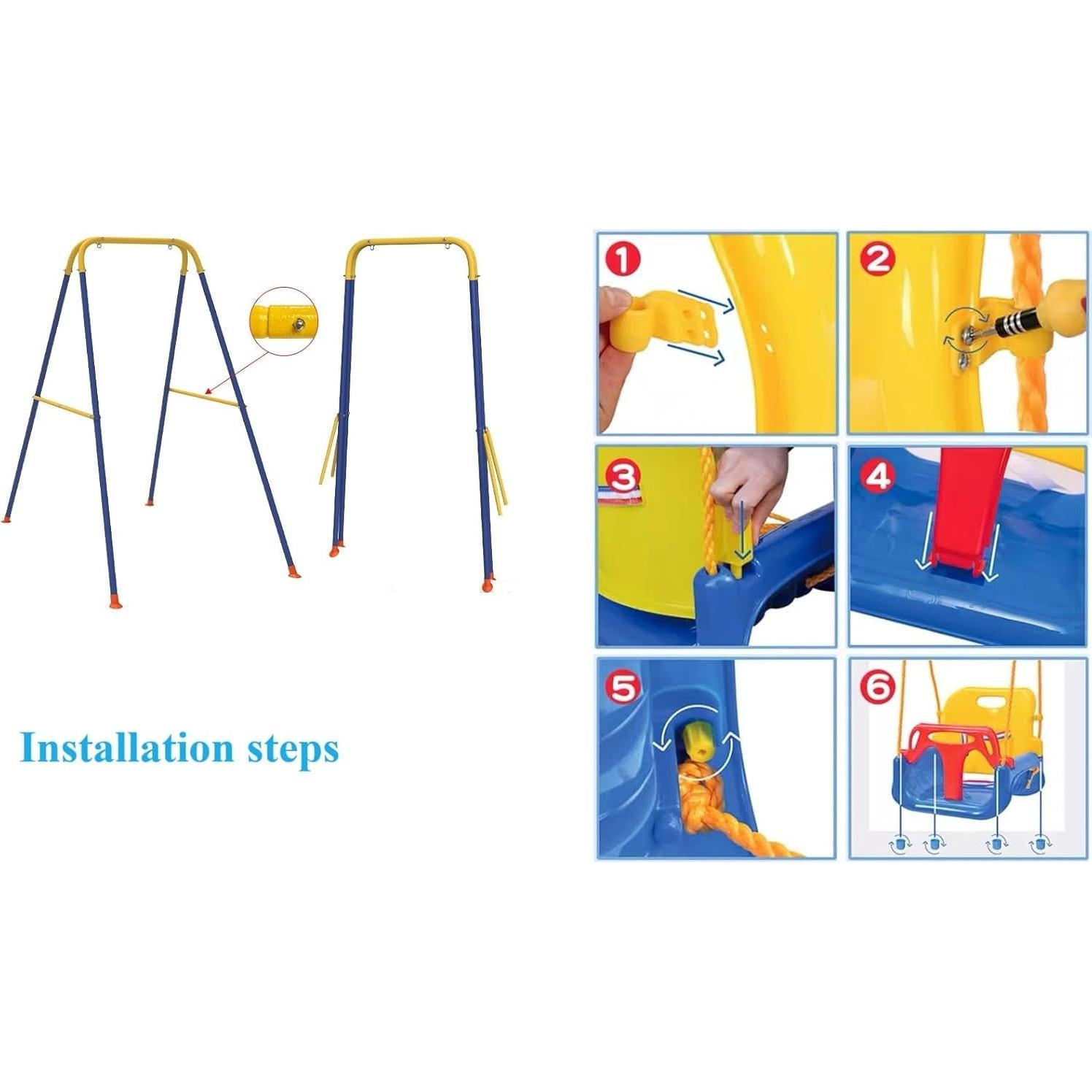 Installation steps

1

2

3

4

5

6