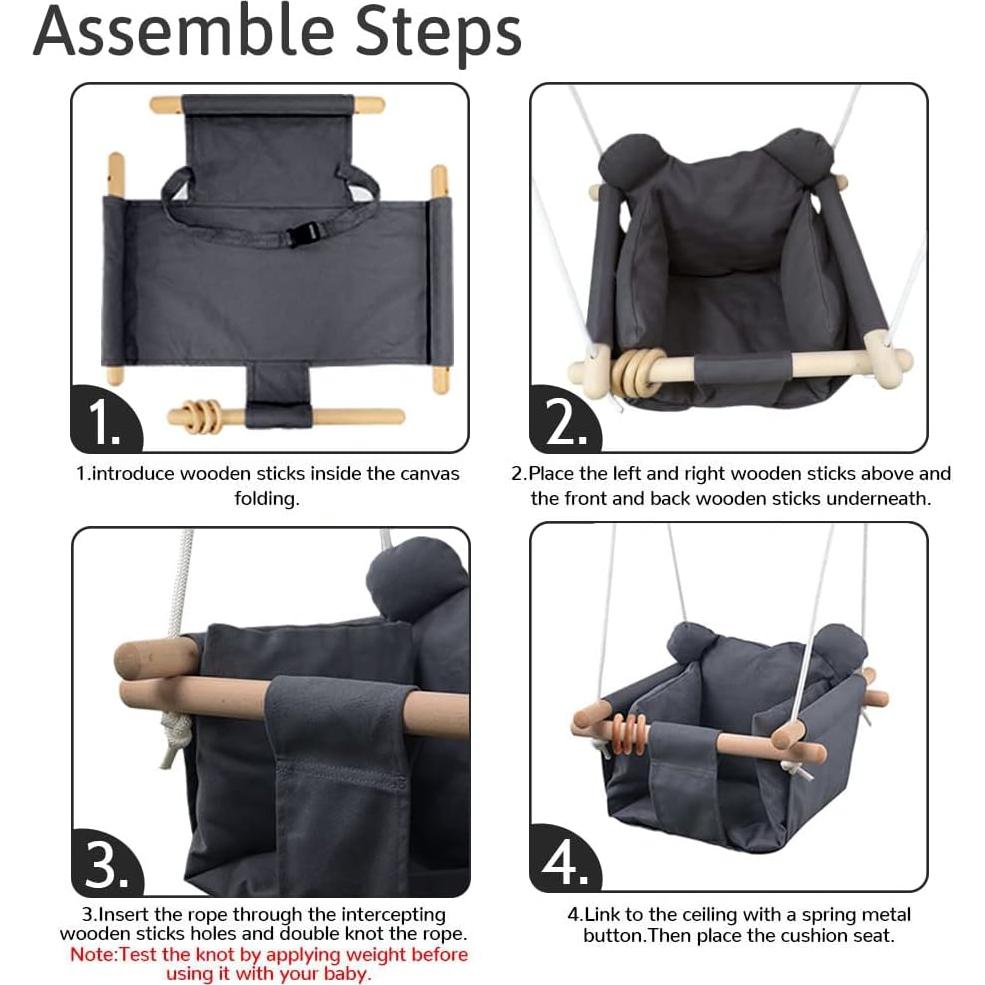 Assemble Steps

1.

1.introduce wooden sticks inside the canvas folding.

2.

2.Place the left and right wooden sticks above and the front and back wooden sticks underneath.

3.

3.Insert the rope through the intercepting wooden sticks holes and double knot the rope.
Note:Test the knot by applying weight before using it with your baby.

4.

4.Link to the ceiling with a spring metal button.Then place the cushion seat.