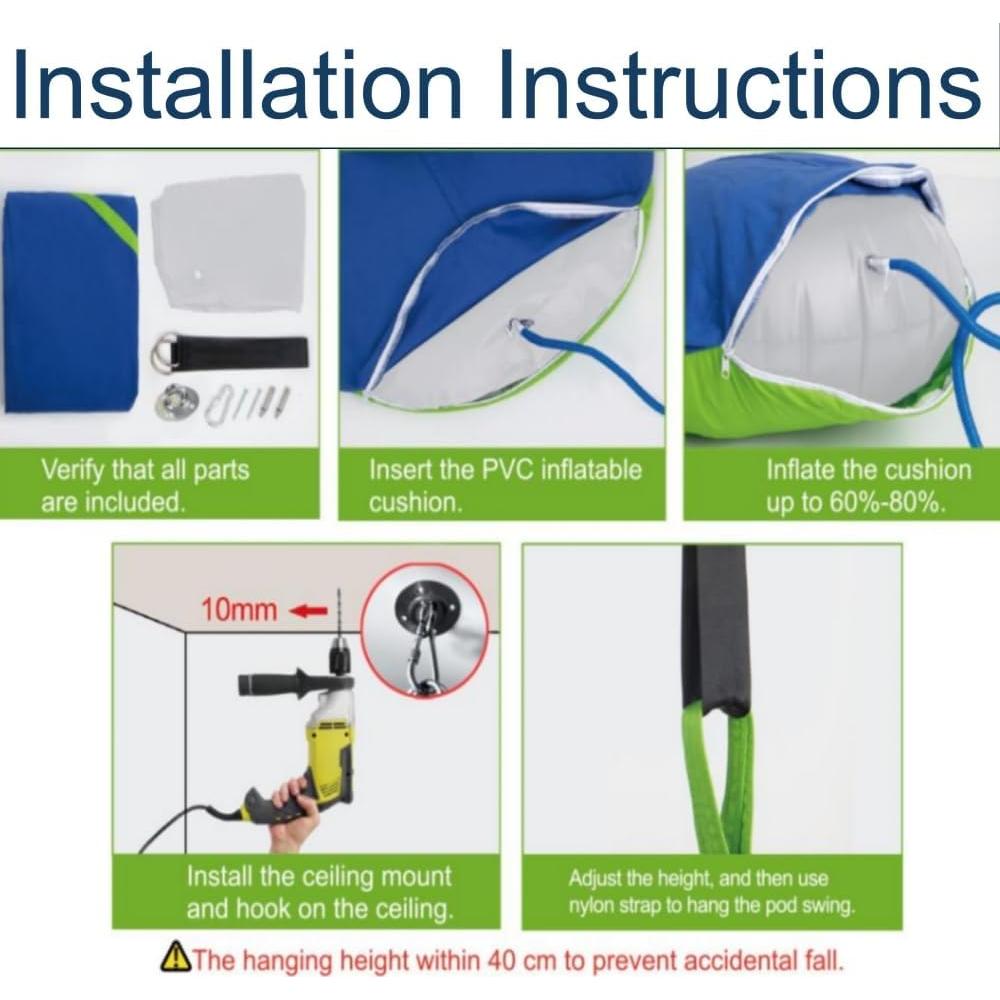 Installation Instructions

Verify that all parts are included.

Insert the PVC inflatable cushion.

Inflate the cushion up to 60%-80%.

10mm

Install the ceiling mount and hook on the ceiling.

Adjust the height, and then use nylon strap to hang the pod swing.

The hanging height within 40 cm to prevent accidental fall.