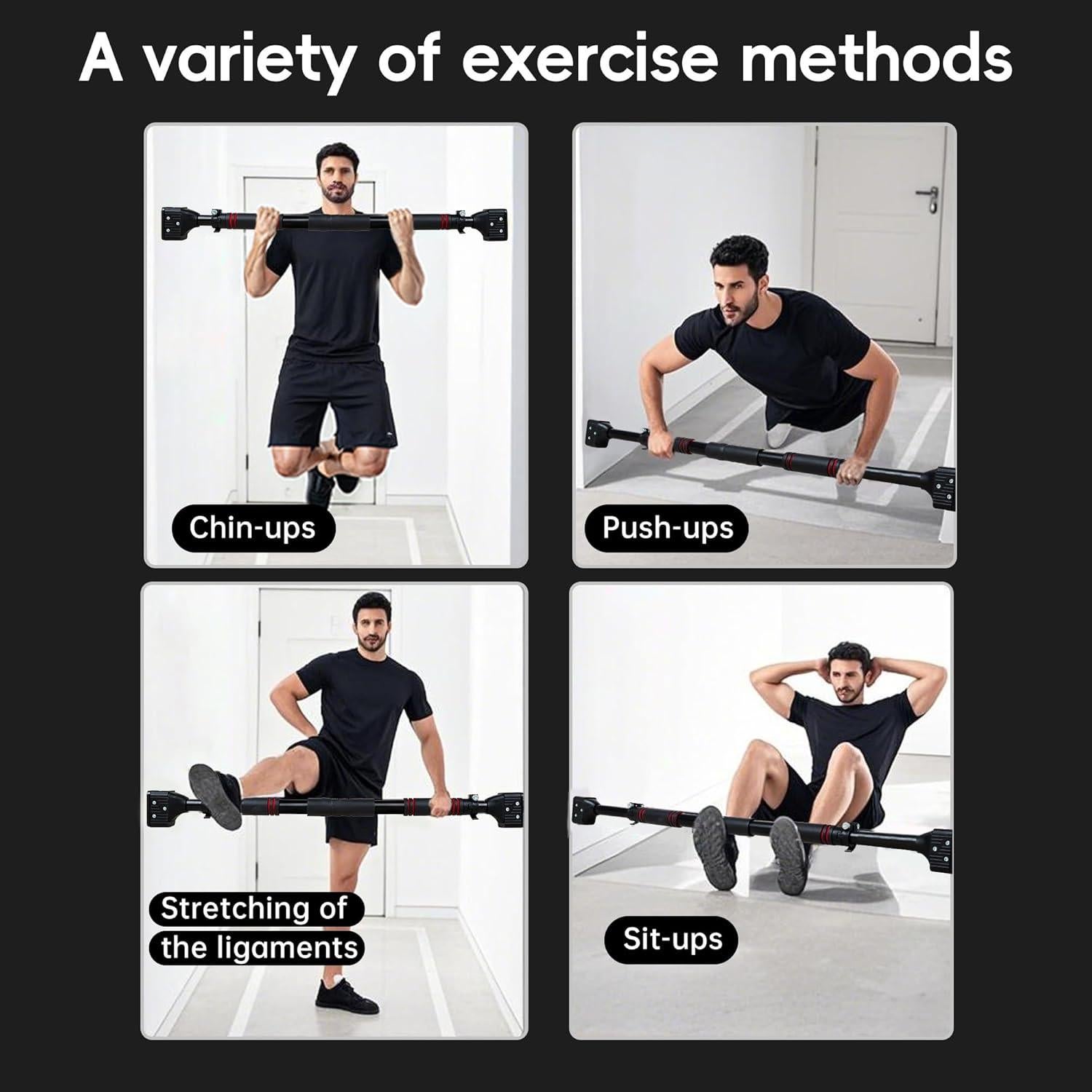 A variety of exercise methods

Chin-ups

Push-ups

Stretching of the ligaments

Sit-ups