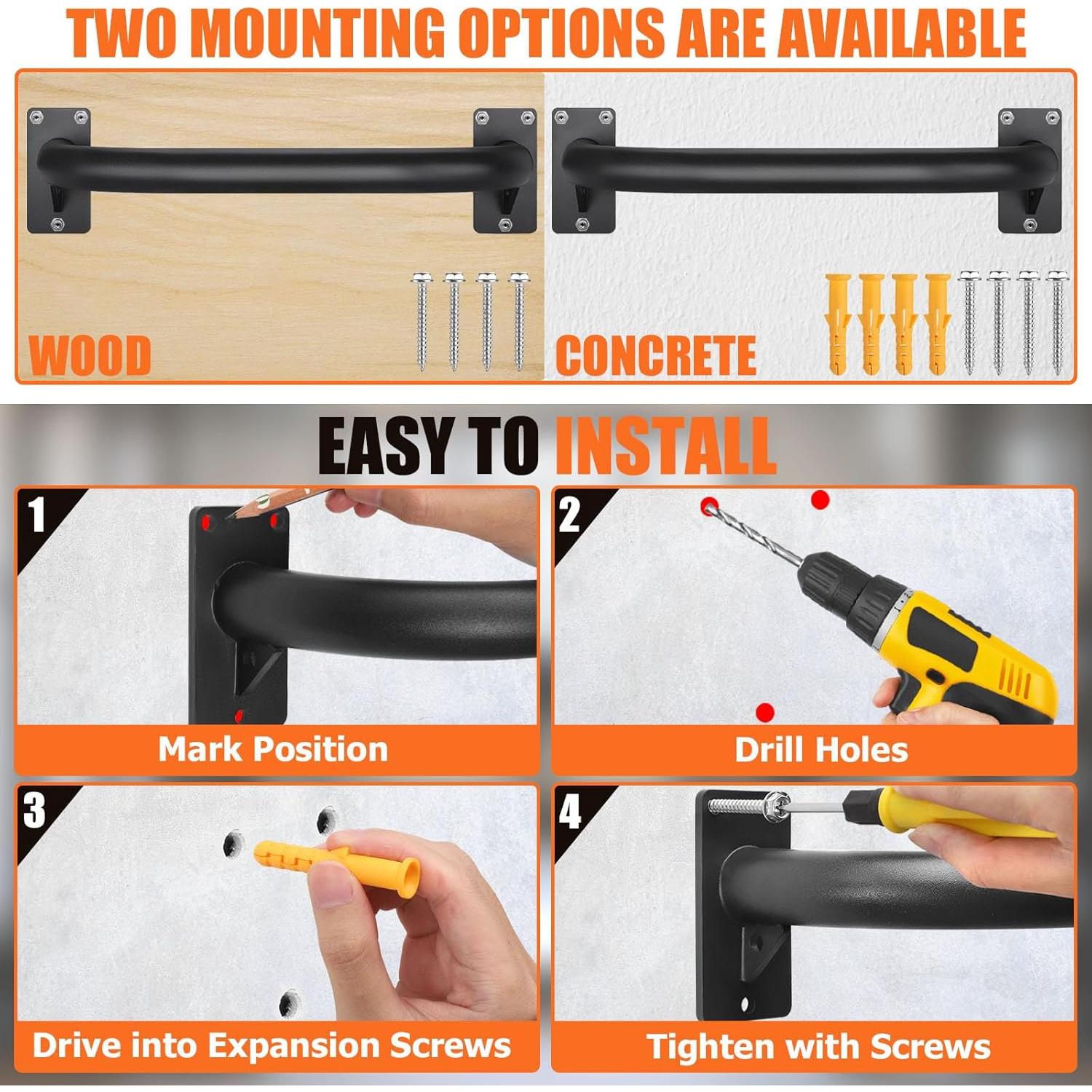 TWO MOUNTING OPTIONS ARE AVAILABLE

WOOD

CONCRETE

EASY TO INSTALL

1

Mark Position

2

Drill Holes

3

Drive into Expansion Screws

4

Tighten with Screws