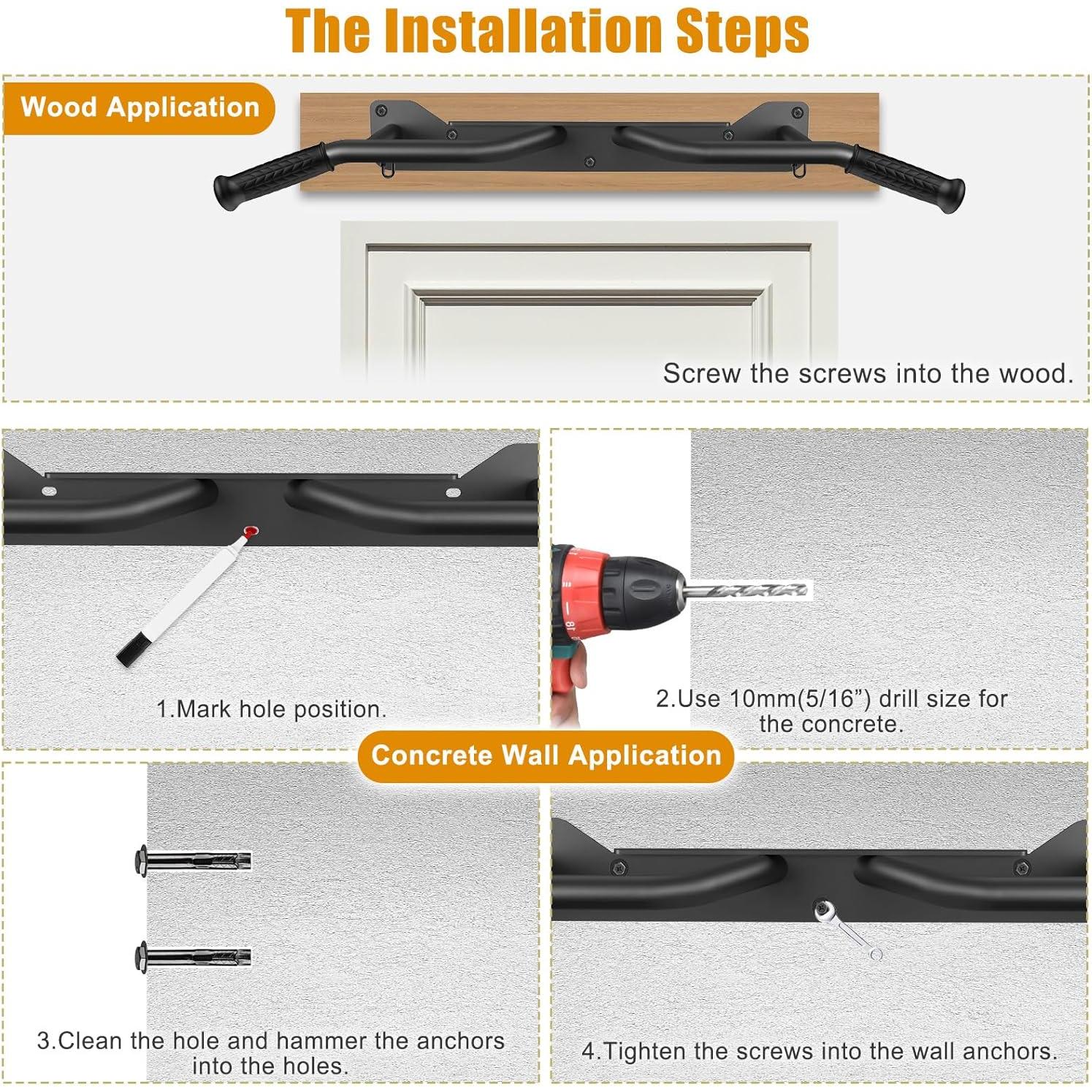 The Installation Steps

Wood Application

Screw the screws into the wood.

1.Mark hole position.

2.Use 10mm(5/16”) drill size for the concrete.

Concrete Wall Application

3.Clean the hole and hammer the anchors into the holes.

4.Tighten the screws into the wall anchors.