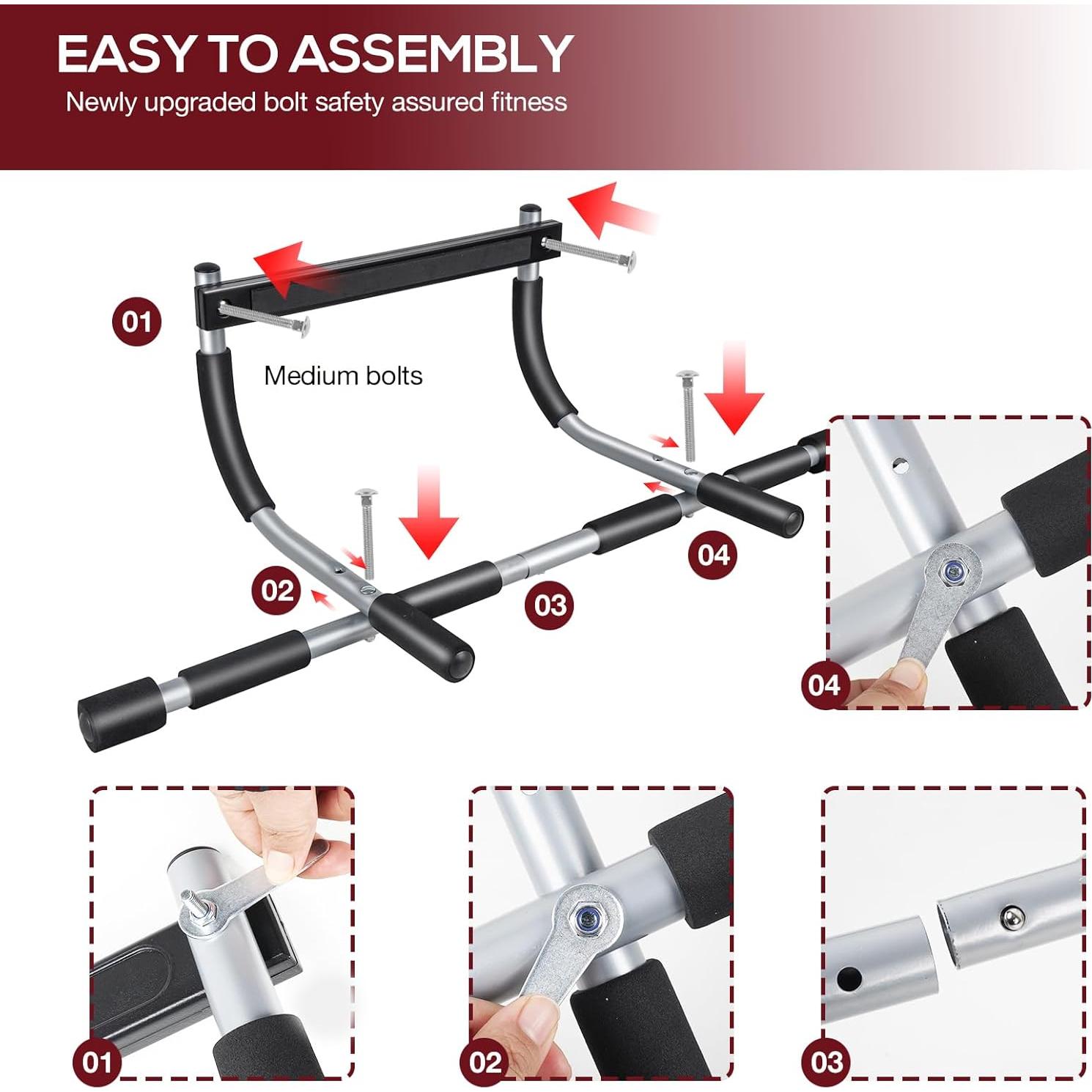 EASY TO ASSEMBLY
Newly upgraded bolt safety assured fitness

01

Medium bolts

02

03

04

04

01

02

03