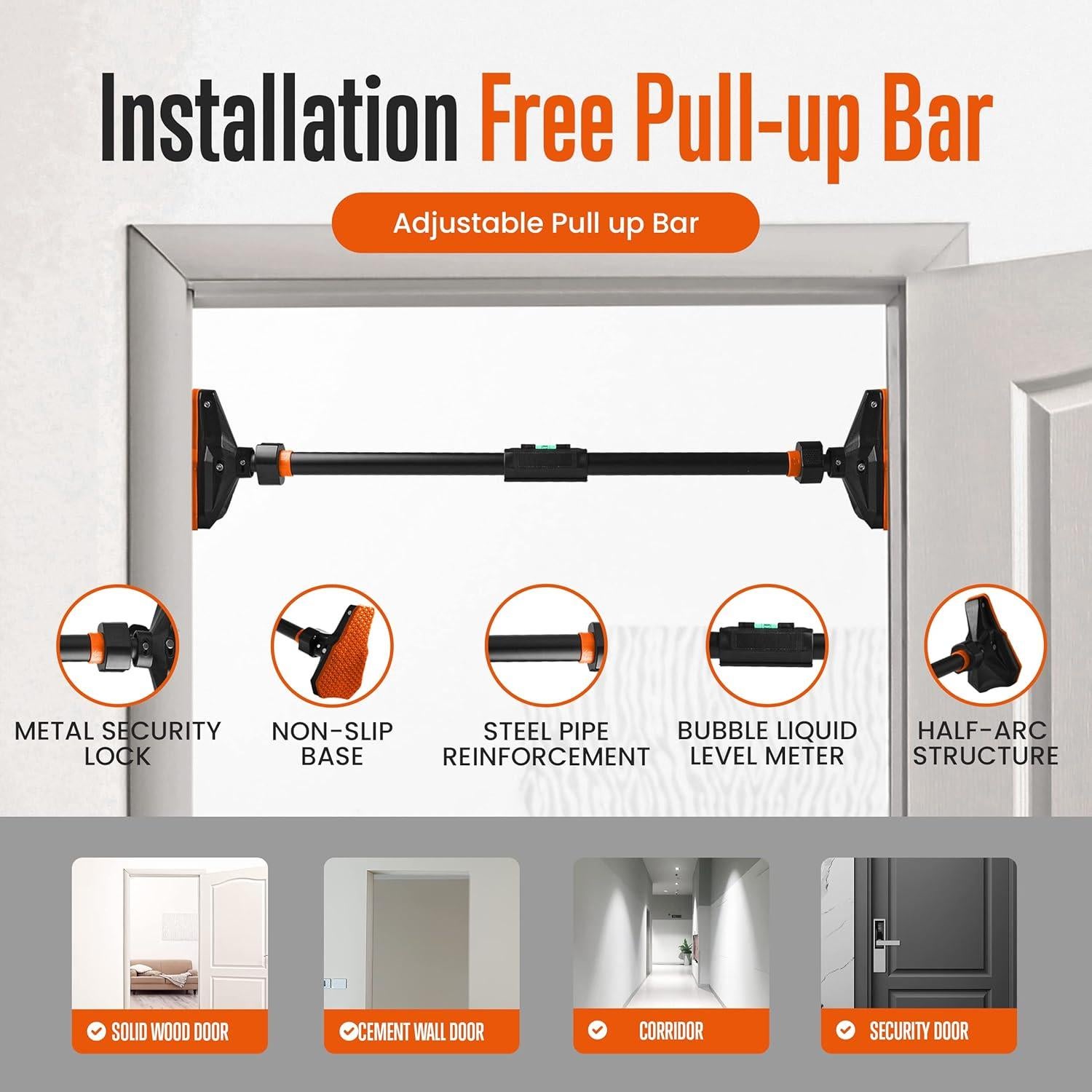 Installation Free Pull-up Bar

Adjustable Pull up Bar

METAL SECURITY LOCK

NON-SLIP BASE

STEEL PIPE REINFORCEMENT

BUBBLE LIQUID LEVEL METER

HALF-ARC STRUCTURE

SOLID WOOD DOOR

CEMENT WALL DOOR

CORRIDOR

SECURITY DOOR