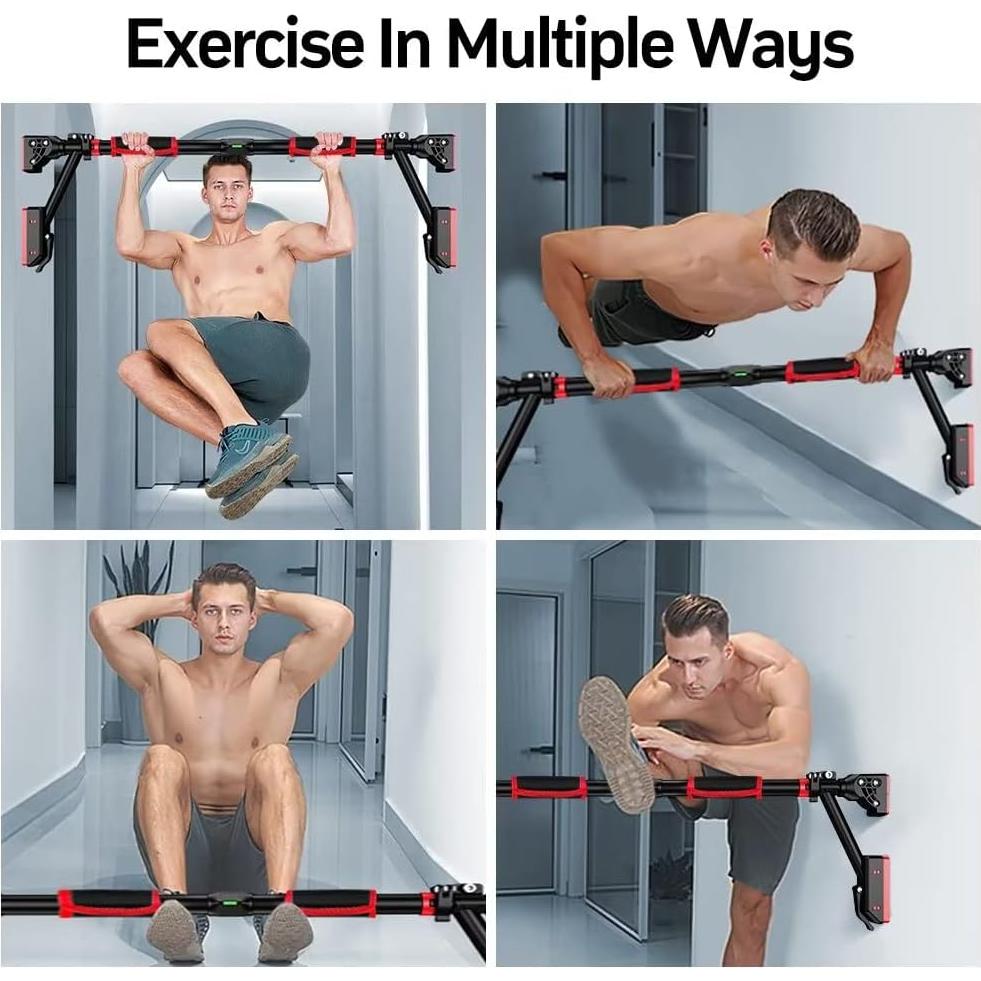 Exercise In Multiple Ways