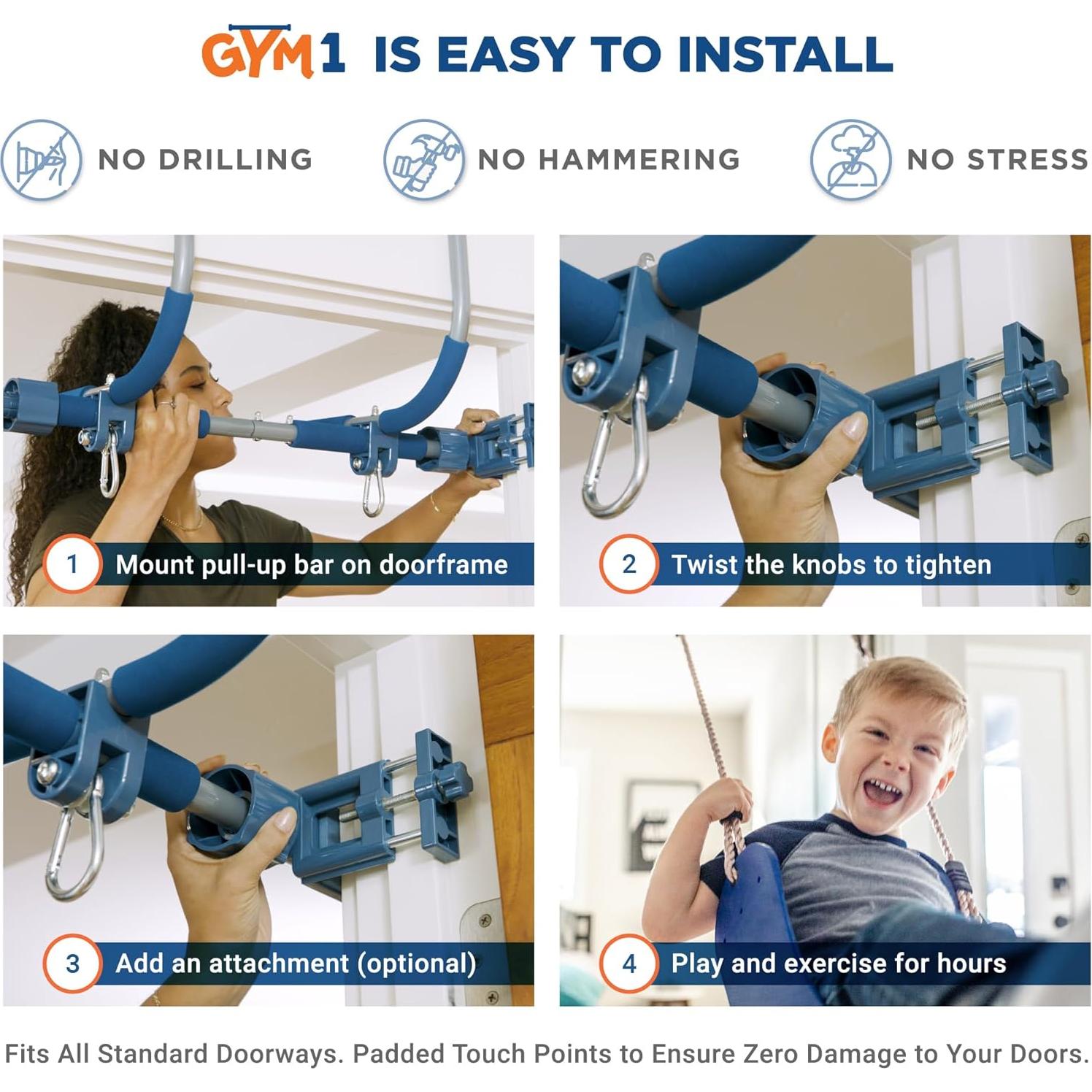 GYM1 IS EASY TO INSTALL

NO DRILLING

NO HAMMERING

NO STRESS

1 Mount pull-up bar on doorframe

2 Twist the knobs to tighten

3 Add an attachment (optional)

4 Play and exercise for hours

Fits All Standard Doorways. Padded Touch Points to Ensure Zero Damage to Your Doors.