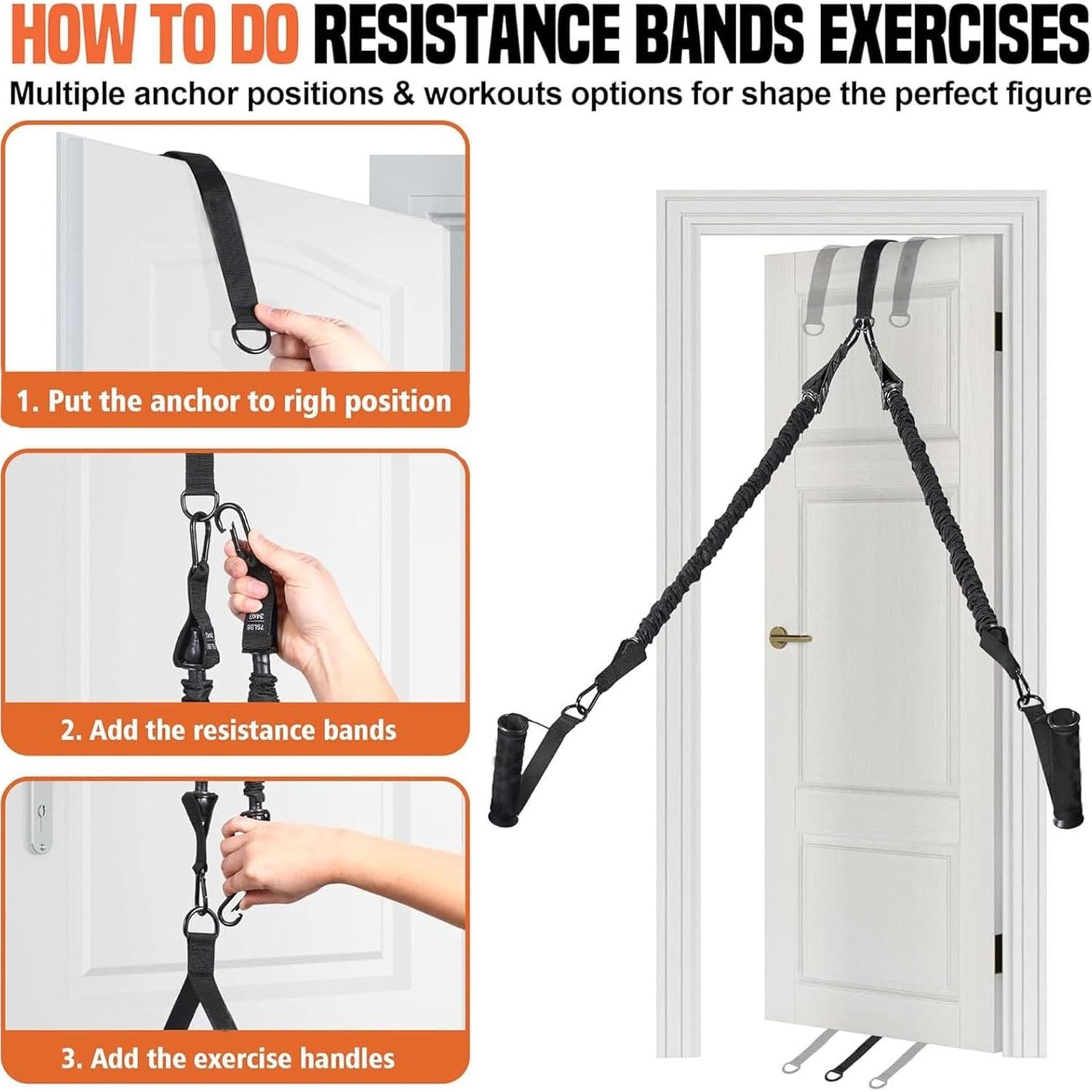 HOW TO DO RESISTANCE BANDS EXERCISES

Multiple anchor positions & workouts options for shape the perfect figure

1. Put the anchor to righ position

75LBS 34KG

2. Add the resistance bands

3. Add the exercise handles