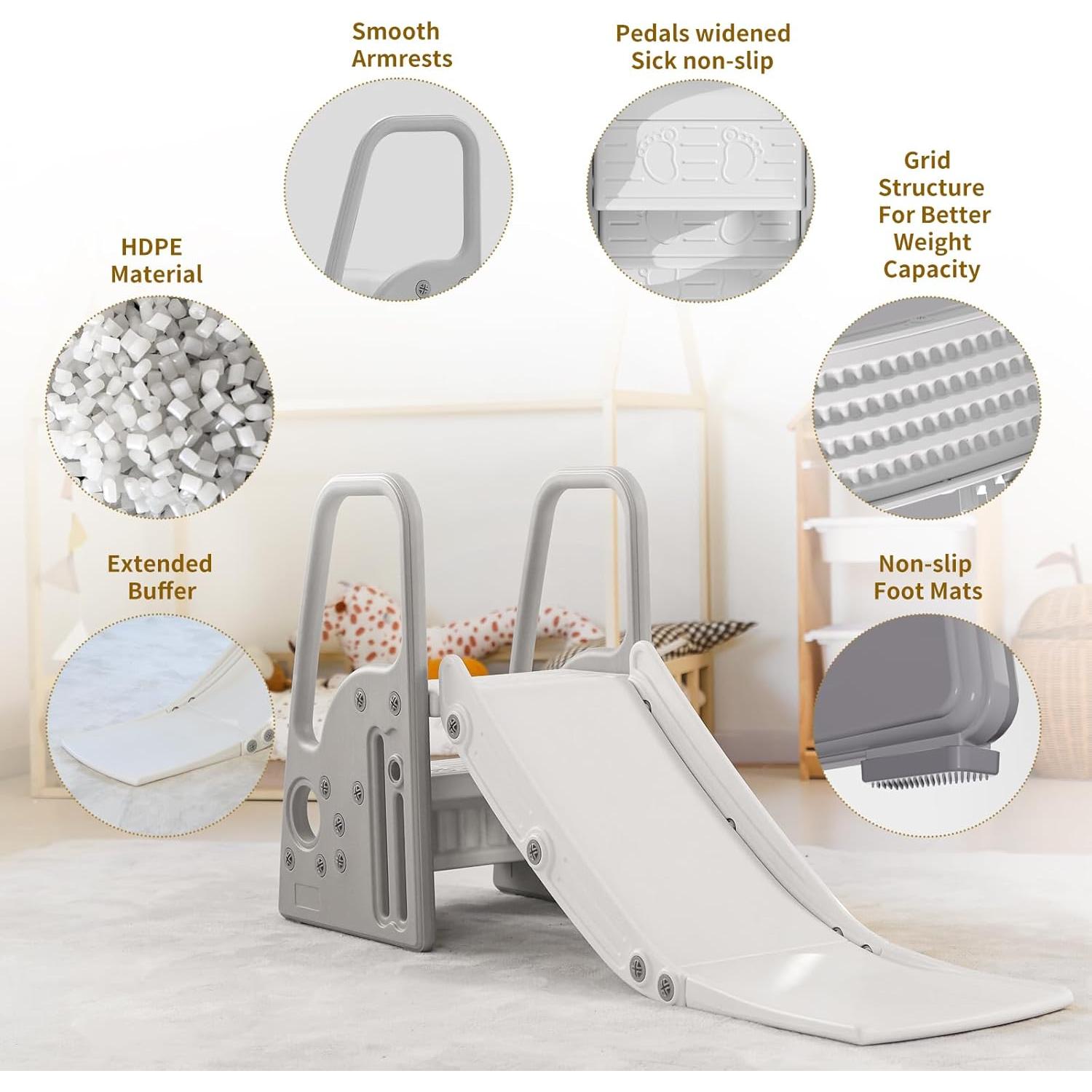 Smooth Armrests

Pedals widened Sick non-slip

HDPE Material

Grid Structure For Better Weight Capacity

Extended Buffer

Non-slip Foot Mats