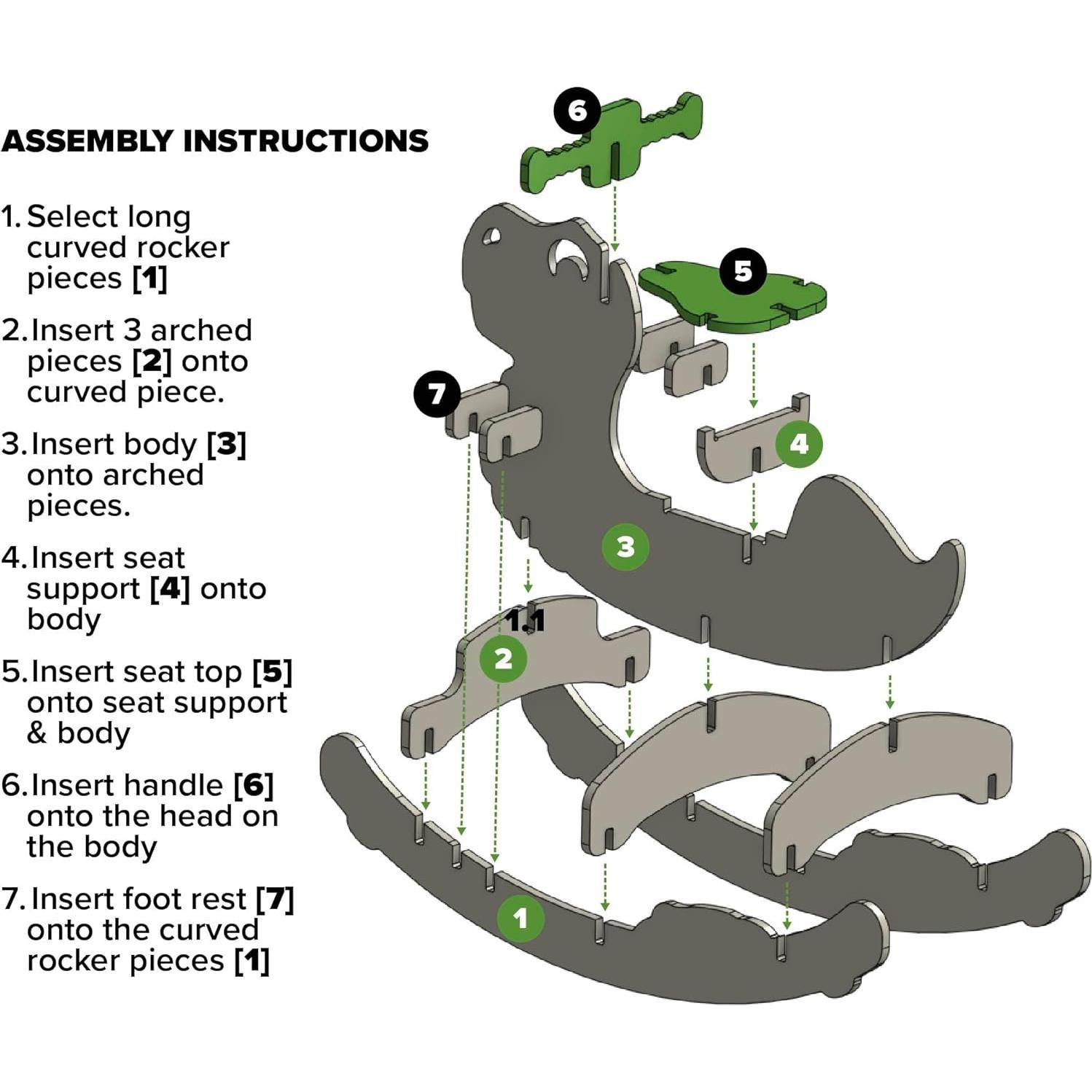 ASSEMBLY INSTRUCTIONS

1. Select long curved rocker pieces [1]

2. Insert 3 arched pieces [2] onto curved piece.

3. Insert body [3] onto arched pieces.

4. Insert seat support [4] onto body

5. Insert seat top [5] onto seat support & body

6. Insert handle [6] onto the head on the body

7. Insert foot rest [7] onto the curved rocker pieces [1]

6

5

7

4

3

1.1

2

1