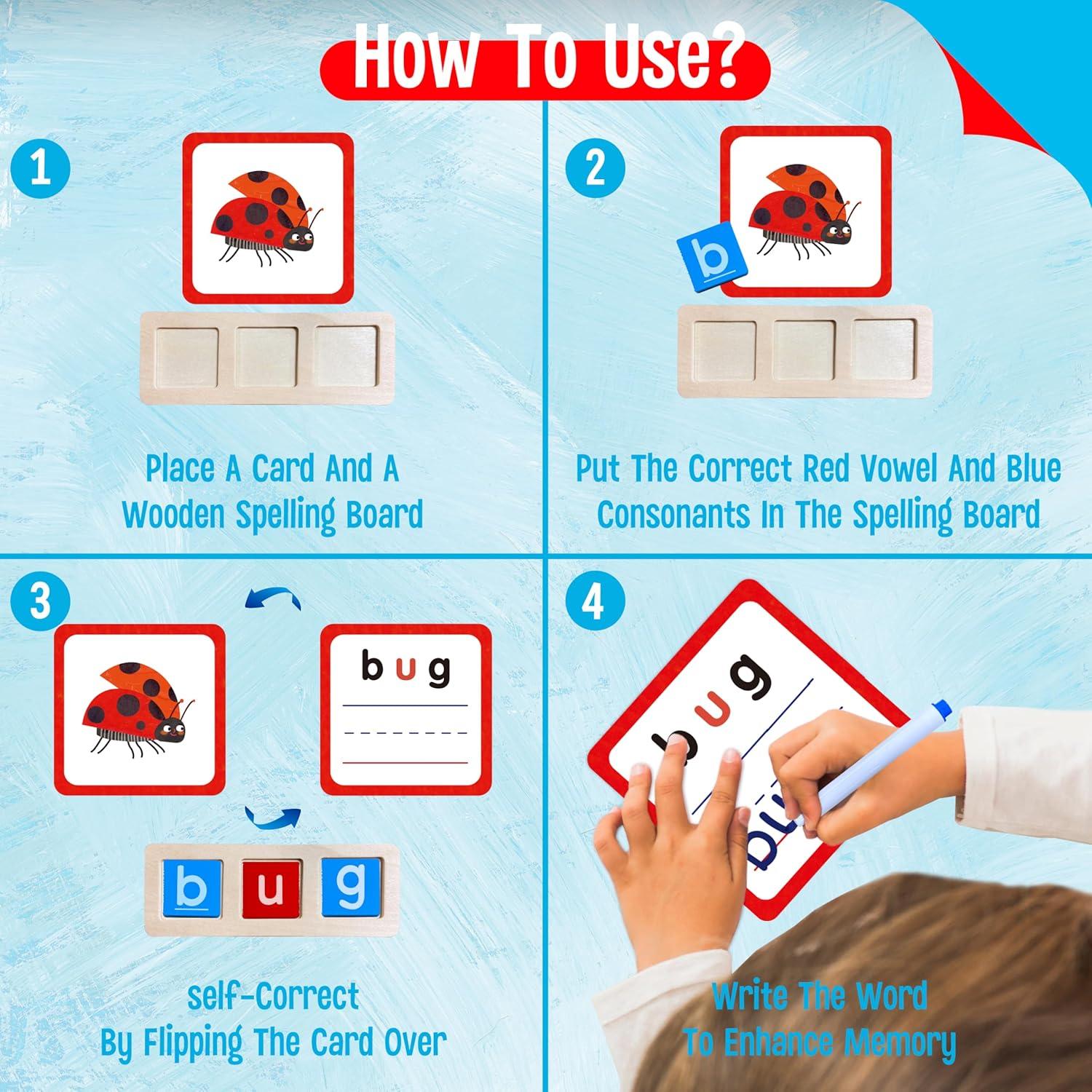 How To Use?

1

Place A Card And A Wooden Spelling Board

2

b

Put The Correct Red Vowel And Blue Consonants In The Spelling Board

3

bug

b u g

Self-Correct By Flipping The Card Over

4

bug

bu

Write The Word To Enhance Memory