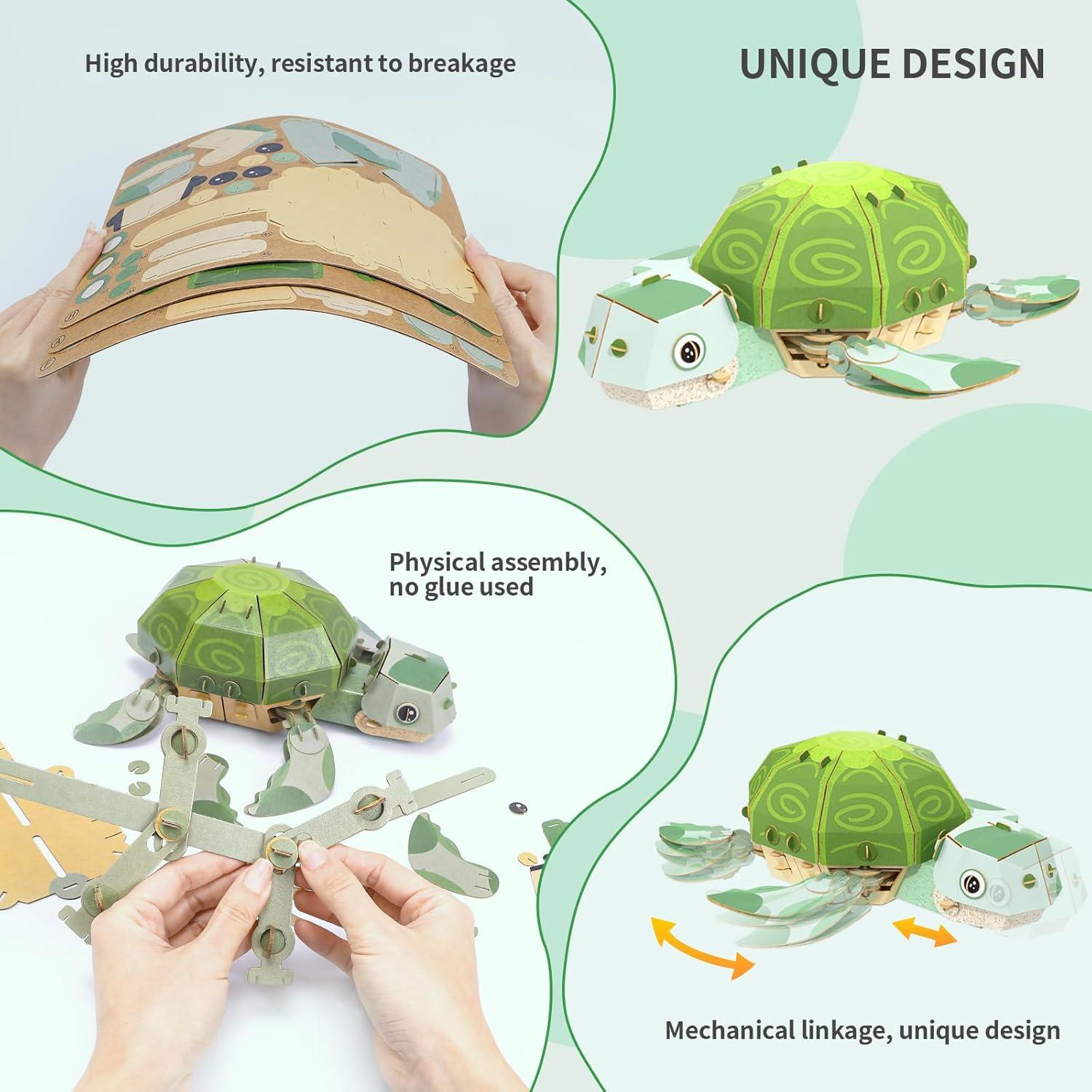 High durability, resistant to breakage

UNIQUE DESIGN

Physical assembly, no glue used

Mechanical linkage, unique design