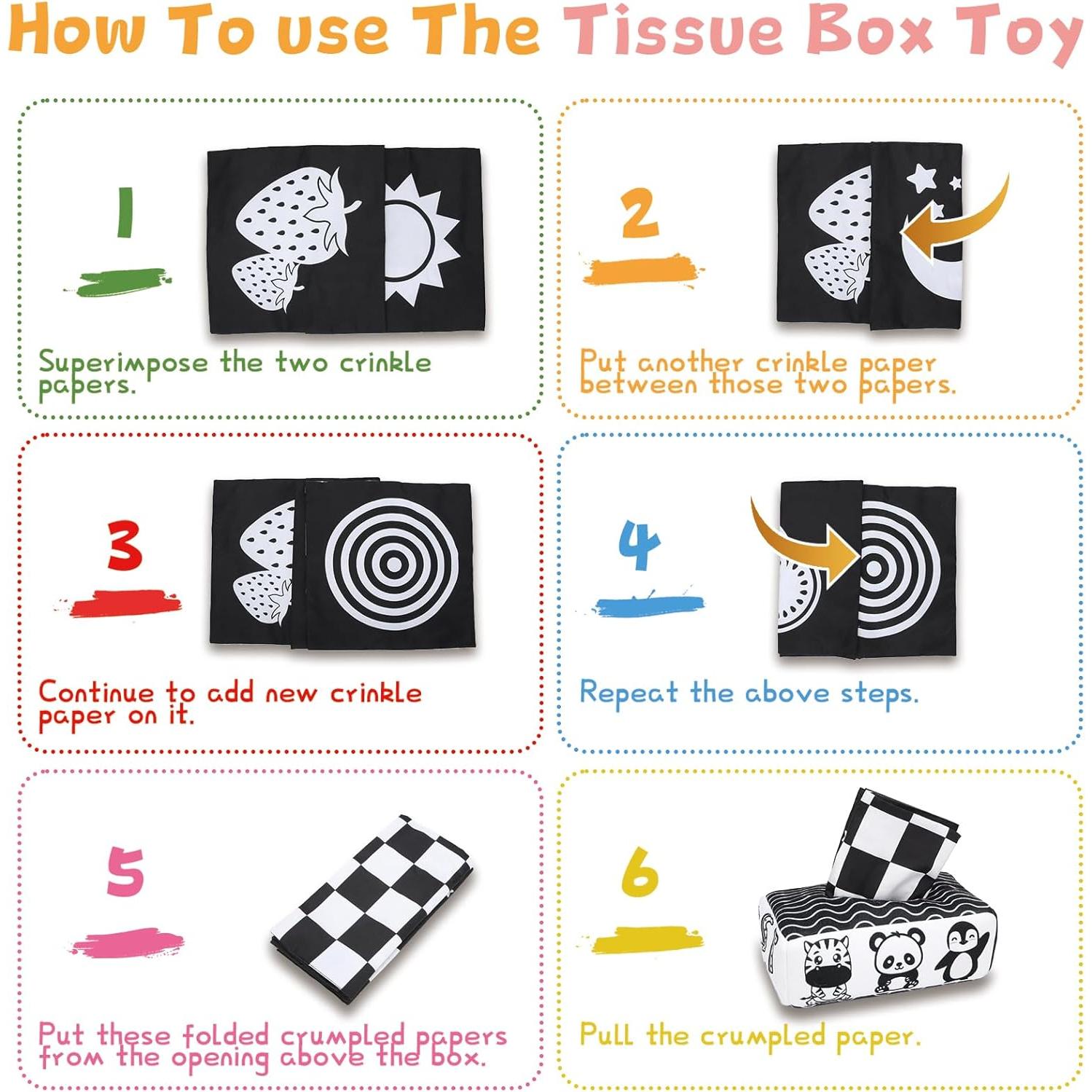 How To use The Tissue Box Toy

1

Superimpose the two crinkle papers.

2

Put another crinkle paper between those two papers.

3

Continue to add new crinkle paper on it.

4

Repeat the above steps.

5

Put these folded crumpled papers from the opening above the box.

6

Pull the crumpled paper.