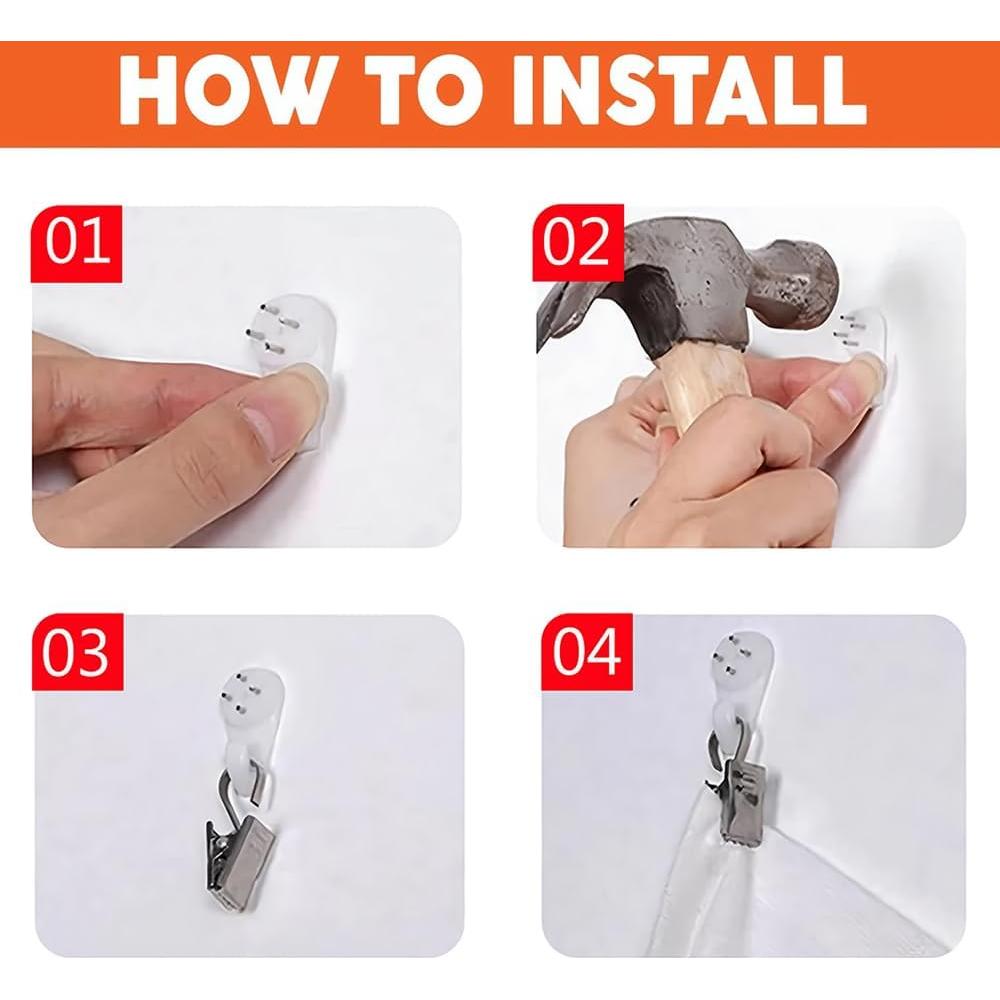 HOW TO INSTALL

01

02

03

04