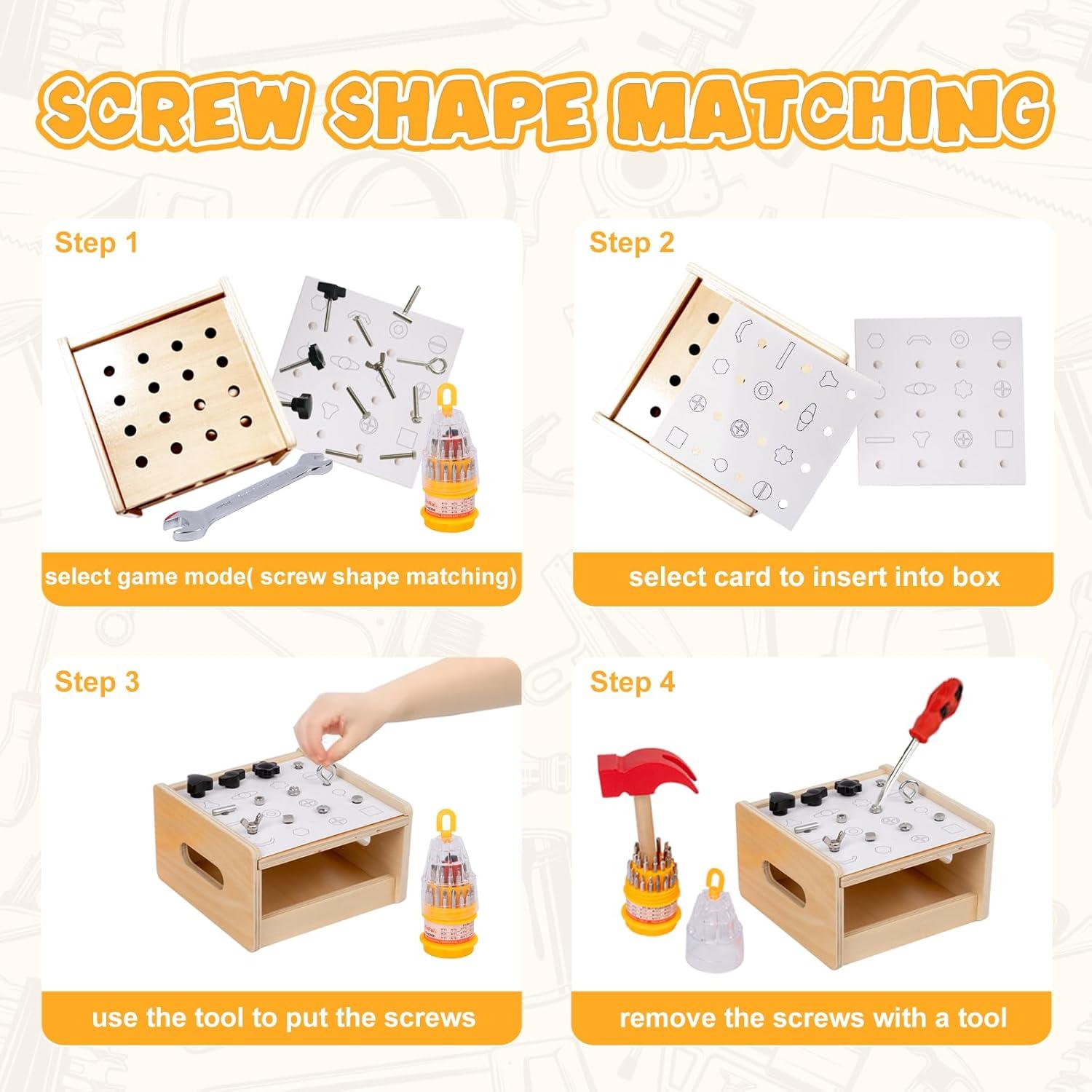 SCREW SHAPE MATCHING

Step 1

select game mode( screw shape matching)

Step 2

select card to insert into box

Step 3

use the tool to put the screws

Step 4

remove the screws with a tool